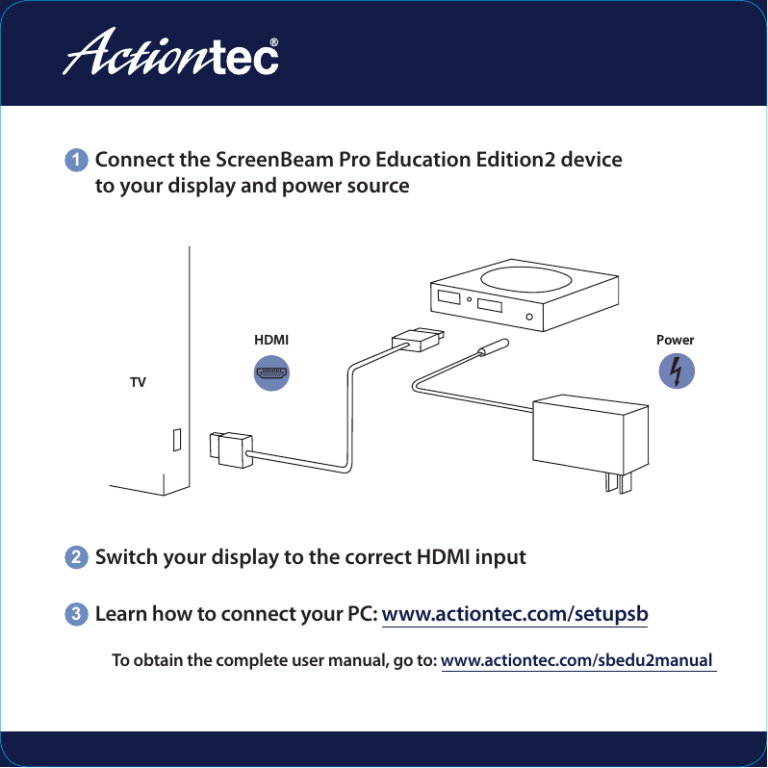 Actiontec®

1 Connect the ScreenBeam Pro Education Edition2 device to your display and power source

TV

HDMI

Power

2 Switch your display to the correct HDMI input

3 Learn how to connect your PC: www.actiontec.com/setupsb

To obtain the complete user manual, go to: www.actiontec.com/sbedu2manual