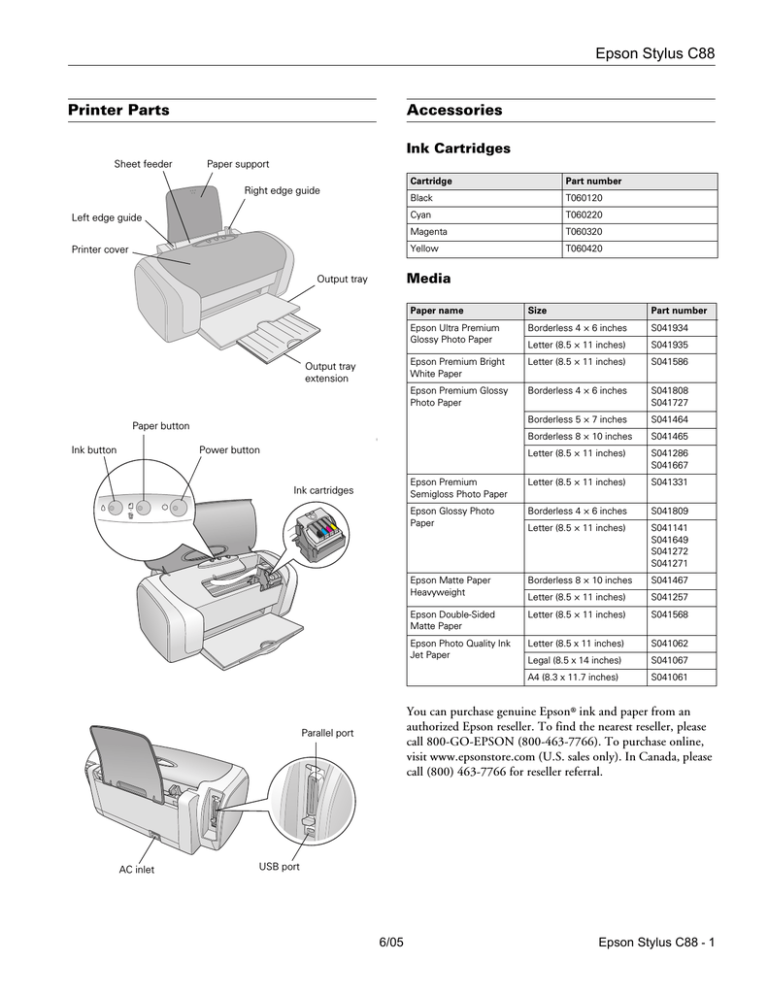 Epson Stylus C88

Printer Parts

Sheet feeder
Paper support
Right edge guide
Left edge guide
Printer cover
Output tray
Output tray extension

Paper button
Ink button
Power button
Ink cartridges

Parallel port
AC inlet
USB port

Accessories

Ink Cartridges

| Cartridge | Part number |
|---|---|
| Black | T060120 |
| Cyan | T060220 |
| Magenta | T060320 |
| Yellow | T060420 |

Media

| Paper name | Size | Part number |
|---|---|---|
| Epson Ultra Premium Glossy Photo Paper | Borderless 4 × 6 inches | S041934 |
| | Letter (8.5 × 11 inches) | S041935 |
| Epson Premium Bright White Paper | Letter (8.5 × 11 inches) | S041586 |
| Epson Premium Glossy Photo Paper | Borderless 4 × 6 inches | S041808 S041727 |
| | Borderless 5 × 7 inches | S041464 |
| | Borderless 8 × 10 inches | S041465 |
| | Letter (8.5 × 11 inches) | S041286 S041667 |
| Epson Premium Semigloss Photo Paper | Letter (8.5 × 11 inches) | S041331 |
| Epson Glossy Photo Paper | Borderless 4 × 6 inches | S041809 |
| | Letter (8.5 × 11 inches) | S041141 S041649 S041272 S041271 |
| Epson Matte Paper Heavyweight | Borderless 8 × 10 inches | S041467 |
| | Letter (8.5 × 11 inches) | S041257 |
| Epson Double-Sided Matte Paper | Letter (8.5 × 11 inches) | S041568 |
| Epson Photo Quality Ink Jet Paper | Letter (8.5 x 11 inches) | S041062 |
| | Legal (8.5 x 14 inches) | S041067 |
| | A4 (8.3 x 11.7 inches) | S041061 |

You can purchase genuine Epson® ink and paper from an authorized Epson reseller. To find the nearest reseller, please call 800-GO-EPSON (800-463-7766). To purchase online, visit www.epsonstore.com (U.S. sales only). In Canada, please call (800) 463-7766 for reseller referral.

6/05

Epson Stylus C88 - 1