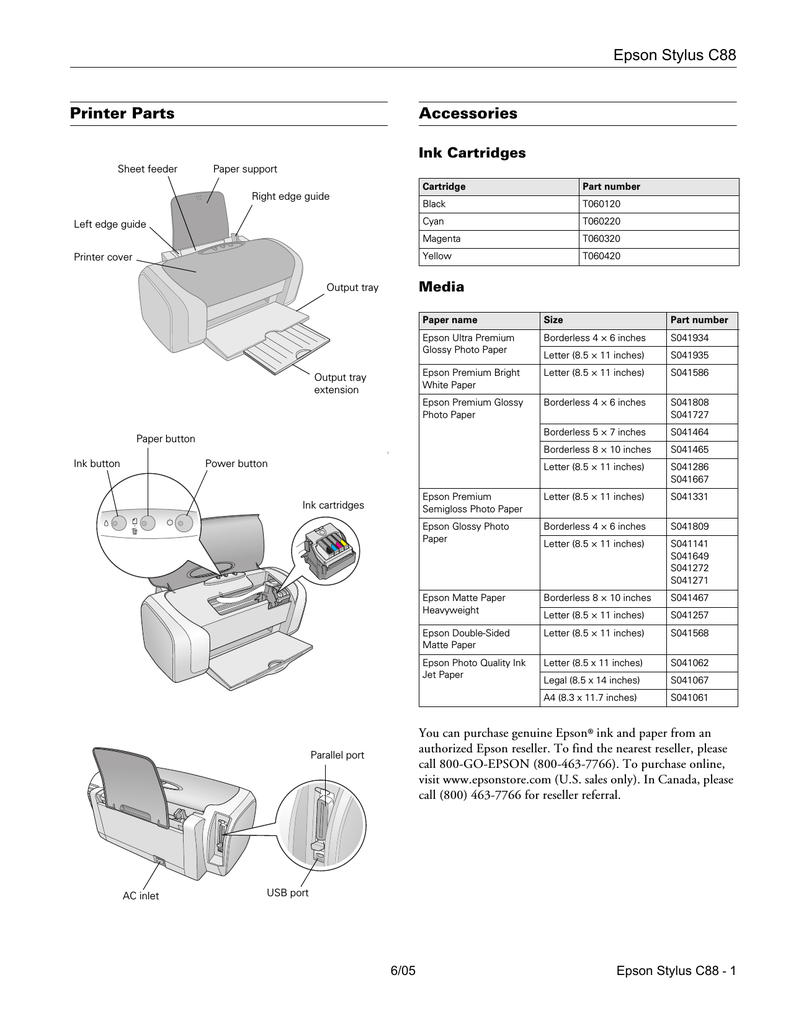 Epson Stylus C88

Printer Parts

Sheet feeder
Paper support
Right edge guide
Left edge guide
Printer cover
Output tray
Output tray extension

Paper button
Ink button
Power button
Ink cartridges

Parallel port
AC inlet
USB port

Accessories

Ink Cartridges

| Cartridge | Part number |
|---|---|
| Black | T060120 |
| Cyan | T060220 |
| Magenta | T060320 |
| Yellow | T060420 |

Media

| Paper name | Size | Part number |
|---|---|---|
| Epson Ultra Premium Glossy Photo Paper | Borderless 4 × 6 inches | S041934 |
| | Letter (8.5 × 11 inches) | S041935 |
| Epson Premium Bright White Paper | Letter (8.5 × 11 inches) | S041586 |
| Epson Premium Glossy Photo Paper | Borderless 4 × 6 inches | S041808 S041727 |
| | Borderless 5 × 7 inches | S041464 |
| | Borderless 8 × 10 inches | S041465 |
| | Letter (8.5 × 11 inches) | S041286 S041667 |
| Epson Premium Semigloss Photo Paper | Letter (8.5 × 11 inches) | S041331 |
| Epson Glossy Photo Paper | Borderless 4 × 6 inches | S041809 |
| | Letter (8.5 × 11 inches) | S041141 S041649 S041272 S041271 |
| Epson Matte Paper Heavyweight | Borderless 8 × 10 inches | S041467 |
| | Letter (8.5 × 11 inches) | S041257 |
| Epson Double-Sided Matte Paper | Letter (8.5 × 11 inches) | S041568 |
| Epson Photo Quality Ink Jet Paper | Letter (8.5 x 11 inches) | S041062 |
| | Legal (8.5 x 14 inches) | S041067 |
| | A4 (8.3 x 11.7 inches) | S041061 |

You can purchase genuine Epson® ink and paper from an authorized Epson reseller. To find the nearest reseller, please call 800-GO-EPSON (800-463-7766). To purchase online, visit www.epsonstore.com (U.S. sales only). In Canada, please call (800) 463-7766 for reseller referral.

6/05
Epson Stylus C88 - 1