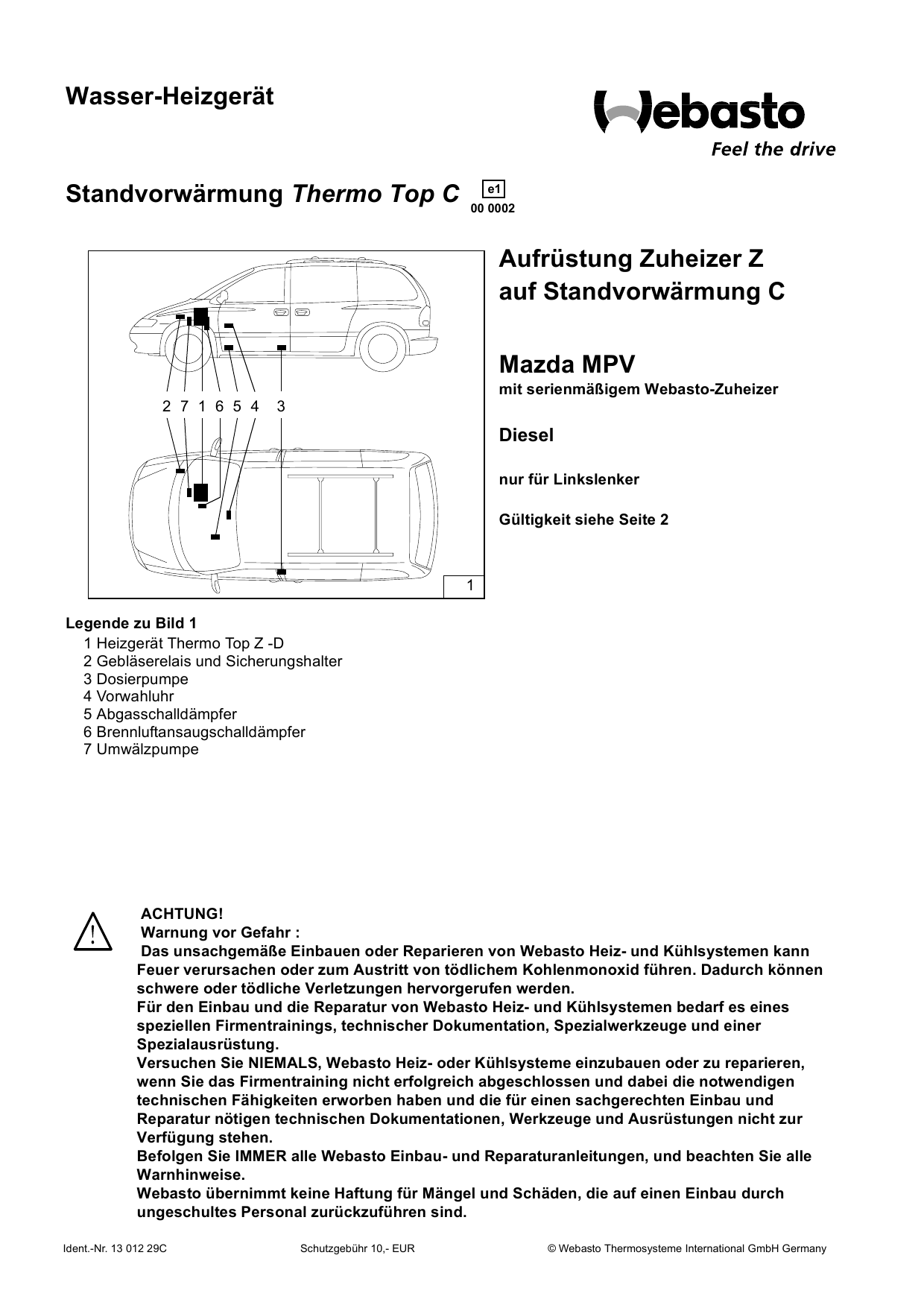 Wasser-Heizgerät

Webasto
Feel the drive

Standvorwärmung Thermo Top C e1 00 0002

2 7 1 6 5 4 3

1

Aufrüstung Zuheizer Z auf Standvorwärmung C

Mazda MPV
mit serienmäßigem Webasto-Zuheizer

Diesel

nur für Linkslenker

Gültigkeit siehe Seite 2

Legende zu Bild 1
1 Heizgerät Thermo Top Z -D
2 Gebläserelais und Sicherungshalter
3 Dosierpumpe
4 Vorwahluhr
5 Abgasschalldämpfer
6 Brennluftansaugschalldämpfer
7 Umwälzpumpe

ACHTUNG!
Warnung vor Gefahr :
Das unsachgemäße Einbauen oder Reparieren von Webasto Heiz- und Kühlsystemen kann Feuer verursachen oder zum Austritt von tödlichem Kohlenmonoxid führen. Dadurch können schwere oder tödliche Verletzungen hervorgerufen werden.
Für den Einbau und die Reparatur von Webasto Heiz- und Kühlsystemen bedarf es eines speziellen Firmentrainings, technischer Dokumentation, Spezialwerkzeuge und einer Spezialausrüstung.
Versuchen Sie NIEMALS, Webasto Heiz- oder Kühlsysteme einzubauen oder zu reparieren, wenn Sie das Firmentraining nicht erfolgreich abgeschlossen und dabei die notwendigen technischen Fähigkeiten erworben haben und die für einen sachgerechten Einbau und Reparatur nötigen technischen Dokumentationen, Werkzeuge und Ausrüstungen nicht zur Verfügung stehen.
Befolgen Sie IMMER alle Webasto Einbau- und Reparaturanleitungen, und beachten Sie alle Warnhinweise.
Webasto übernimmt keine Haftung für Mängel und Schäden, die auf einen Einbau durch ungeschultes Personal zurückzuführen sind.

Ident.-Nr. 13 012 29C Schutzgebühr 10,- EUR © Webasto Thermosysteme International GmbH Germany