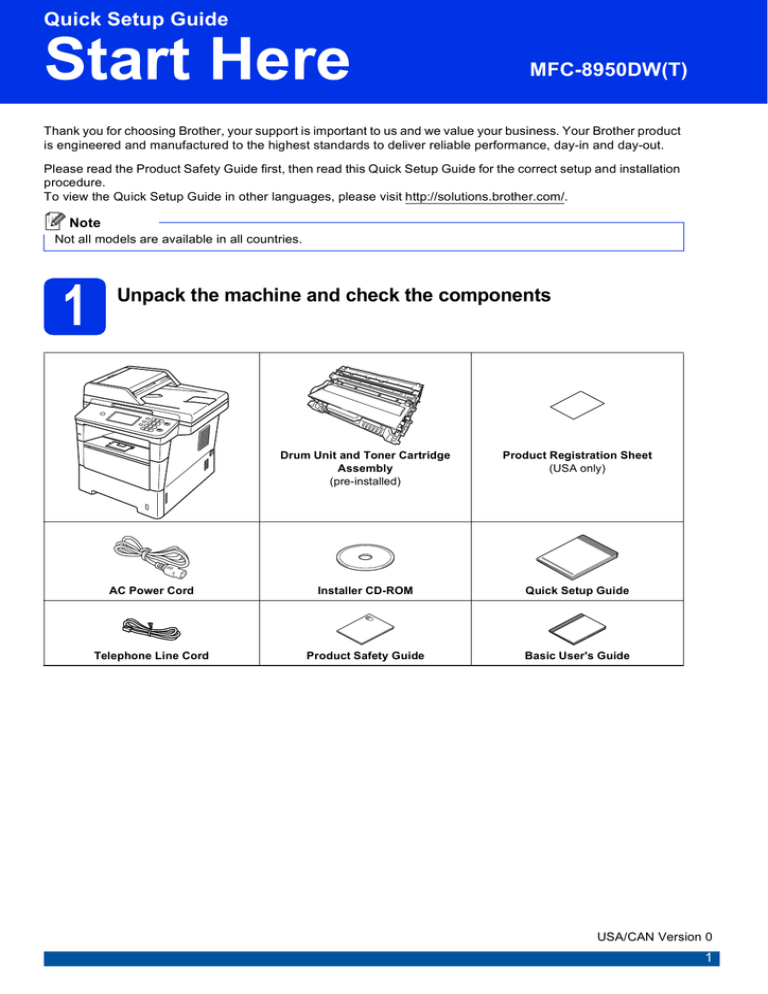 Quick Setup Guide

Start Here

MFC-8950DW(T)

Thank you for choosing Brother, your support is important to us and we value your business. Your Brother product is engineered and manufactured to the highest standards to deliver reliable performance, day-in and day-out.

Please read the Product Safety Guide first, then read this Quick Setup Guide for the correct setup and installation procedure.
To view the Quick Setup Guide in other languages, please visit http://solutions.brother.com/.

Note
Not all models are available in all countries.

1

Unpack the machine and check the components

| | Drum Unit and Toner Cartridge Assembly (pre-installed) | Product Registration Sheet (USA only) |
|---|---|---|
| AC Power Cord | Installer CD-ROM | Quick Setup Guide |
| Telephone Line Cord | Product Safety Guide | Basic User's Guide |

USA/CAN Version 0

1