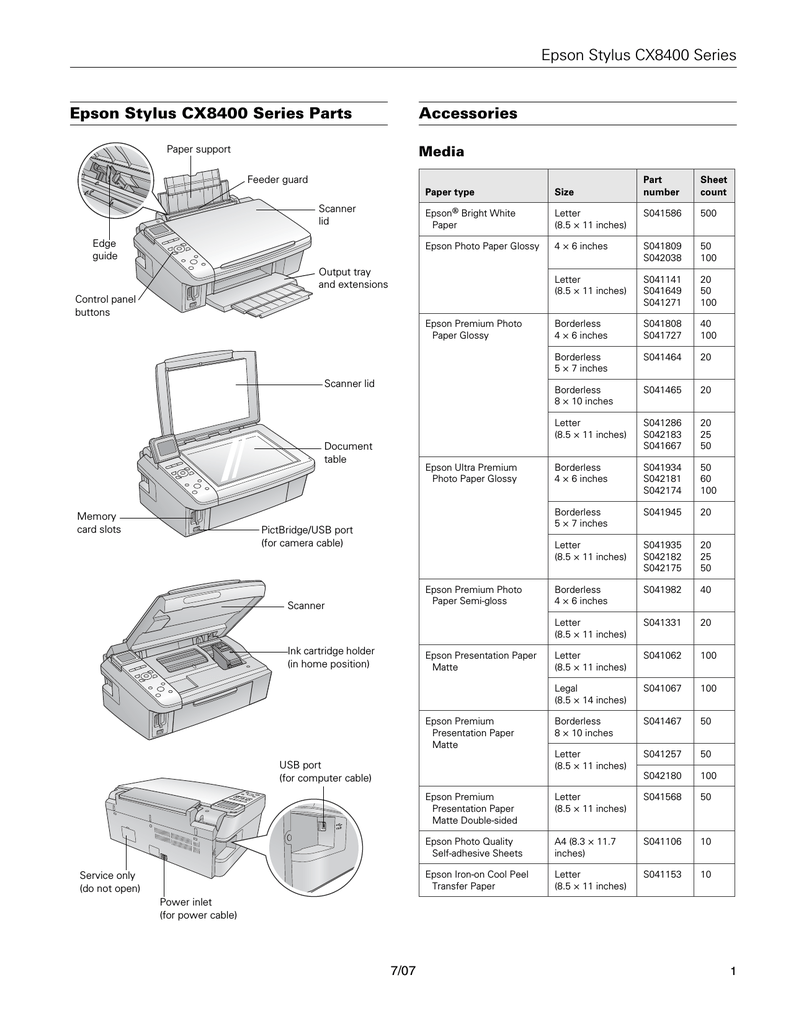 Epson Stylus CX8400 Series

Epson Stylus CX8400 Series Parts

Paper support

Feeder guard

Scanner lid

Edge guide

Output tray and extensions

Control panel buttons

Scanner lid

Document table

Memory card slots

PictBridge/USB port (for camera cable)

Scanner

Ink cartridge holder (in home position)

USB port (for computer cable)

Service only (do not open)

Power inlet (for power cable)

Accessories

Media

| Paper type | Size | Part number | Sheet count |
|---|---|---|---|
| Epson® Bright White Paper | Letter (8.5 × 11 inches) | S041586 | 500 |
| Epson Photo Paper Glossy | 4 × 6 inches | S041809 S042038 | 50 100 |
| | Letter (8.5 × 11 inches) | S041141 S041649 S041271 | 20 50 100 |
| Epson Premium Photo Paper Glossy | Borderless 4 × 6 inches | S041808 S041727 | 40 100 |
| | Borderless 5 × 7 inches | S041464 | 20 |
| | Borderless 8 × 10 inches | S041465 | 20 |
| | Letter (8.5 × 11 inches) | S041286 S042183 S041667 | 20 25 50 |
| Epson Ultra Premium Photo Paper Glossy | Borderless 4 × 6 inches | S041934 S042181 S042174 | 50 60 100 |
| | Borderless 5 × 7 inches | S041945 | 20 |
| | Letter (8.5 × 11 inches) | S041935 S042182 S042175 | 20 25 50 |
| Epson Premium Photo Paper Semi-gloss | Borderless 4 × 6 inches | S041982 | 40 |
| | Letter (8.5 × 11 inches) | S041331 | 20 |
| Epson Presentation Paper Matte | Letter (8.5 × 11 inches) | S041062 | 100 |
| | Legal (8.5 × 14 inches) | S041067 | 100 |
| Epson Premium Presentation Paper Matte | Borderless 8 × 10 inches | S041467 | 50 |
| | Letter (8.5 × 11 inches) | S041257 | 50 |
| | | S042180 | 100 |
| Epson Premium Presentation Paper Matte Double-sided | Letter (8.5 × 11 inches) | S041568 | 50 |
| Epson Photo Quality Self-adhesive Sheets | A4 (8.3 × 11.7 inches) | S041106 | 10 |
| Epson Iron-on Cool Peel Transfer Paper | Letter (8.5 × 11 inches) | S041153 | 10 |

7/07

1