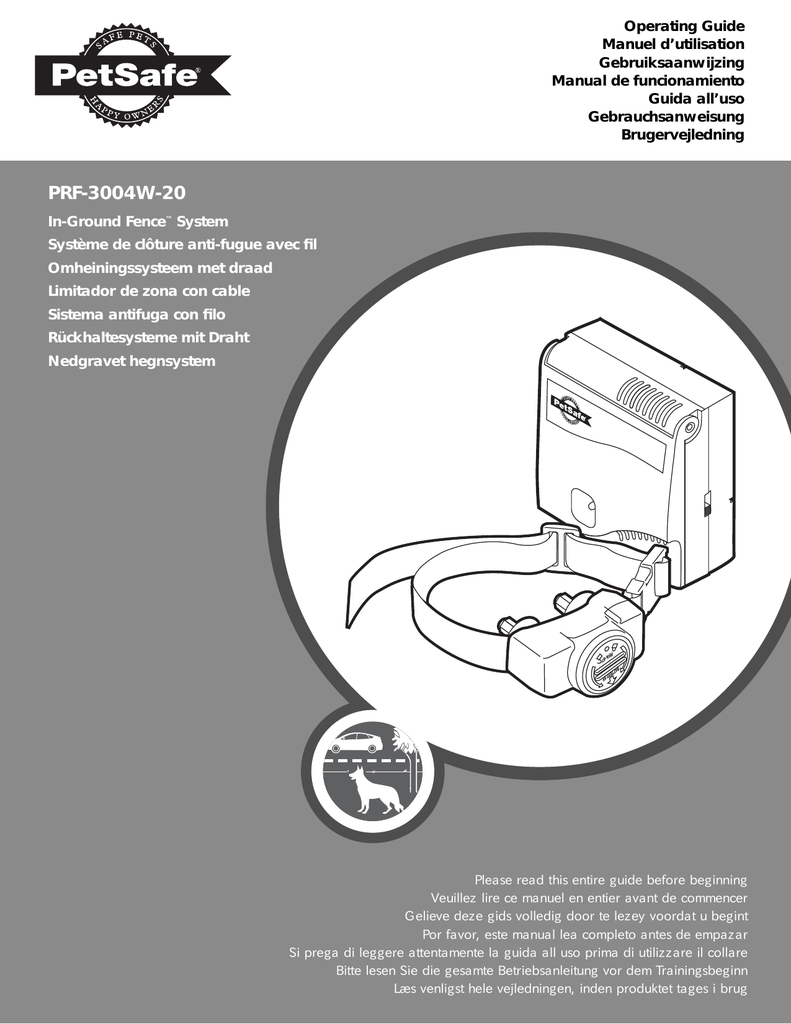 SAFE PETS
PetSafe®
HAPPY OWNERS

Operating Guide
Manuel d'utilisation
Gebruiksaanwijzing
Manual de funcionamiento
Guida all'uso
Gebrauchsanweisung
Brugervejledning

PRF-3004W-20

In-Ground Fence™ System
Système de clôture anti-fugue avec fil
Omheiningssysteem met draad
Limitador de zona con cable
Sistema antifuga con filo
Rückhaltesysteme mit Draht
Nedgravet hegnsystem

PetSafe

Please read this entire guide before beginning
Veuillez lire ce manuel en entier avant de commencer
Gelieve deze gids volledig door te lezey voordat u begint
Por favor, este manual lea completo antes de empazar
Si prega di leggere attentamente la guida all uso prima di utilizzare il collare
Bitte lesen Sie die gesamte Betriebsanleitung vor dem Trainingsbeginn
Læs venligst hele vejledningen, inden produktet tages i brug