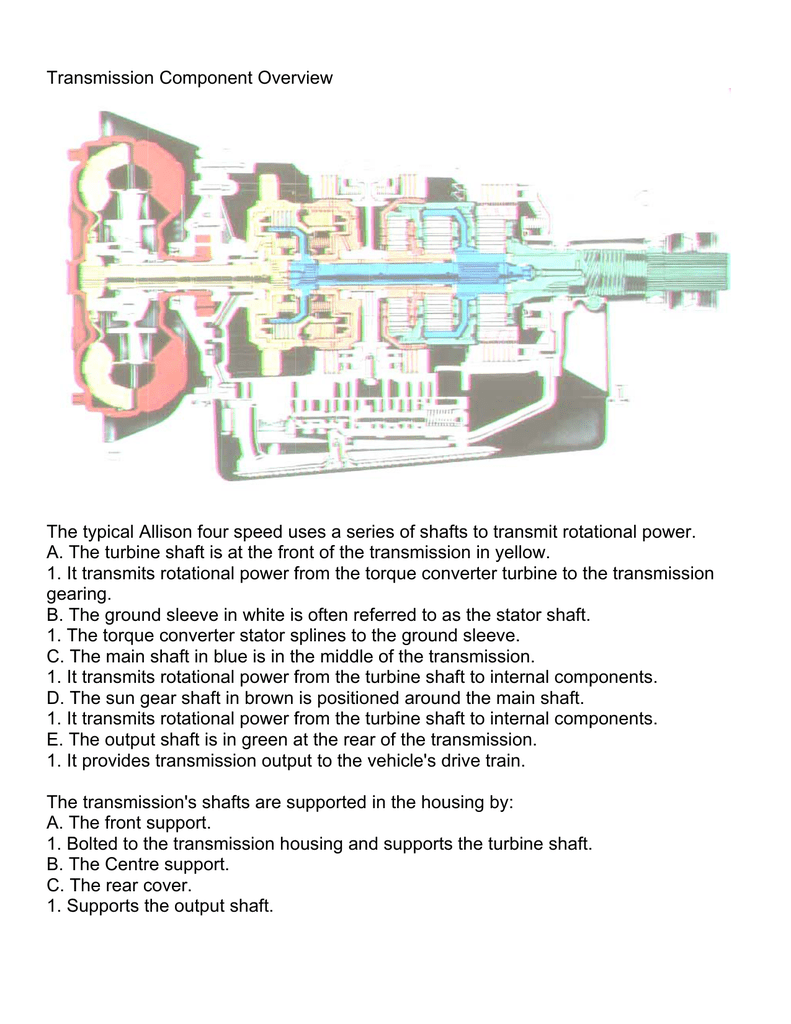 Transmission Component Overview

The typical Allison four speed uses a series of shafts to transmit rotational power.
A. The turbine shaft is at the front of the transmission in yellow.
1. It transmits rotational power from the torque converter turbine to the transmission gearing.
B. The ground sleeve in white is often referred to as the stator shaft.
1. The torque converter stator splines to the ground sleeve.
C. The main shaft in blue is in the middle of the transmission.
1. It transmits rotational power from the turbine shaft to internal components.
D. The sun gear shaft in brown is positioned around the main shaft.
1. It transmits rotational power from the turbine shaft to internal components.
E. The output shaft is in green at the rear of the transmission.
1. It provides transmission output to the vehicle's drive train.

The transmission's shafts are supported in the housing by:
A. The front support.
1. Bolted to the transmission housing and supports the turbine shaft.
B. The Centre support.
C. The rear cover.
1. Supports the output shaft.