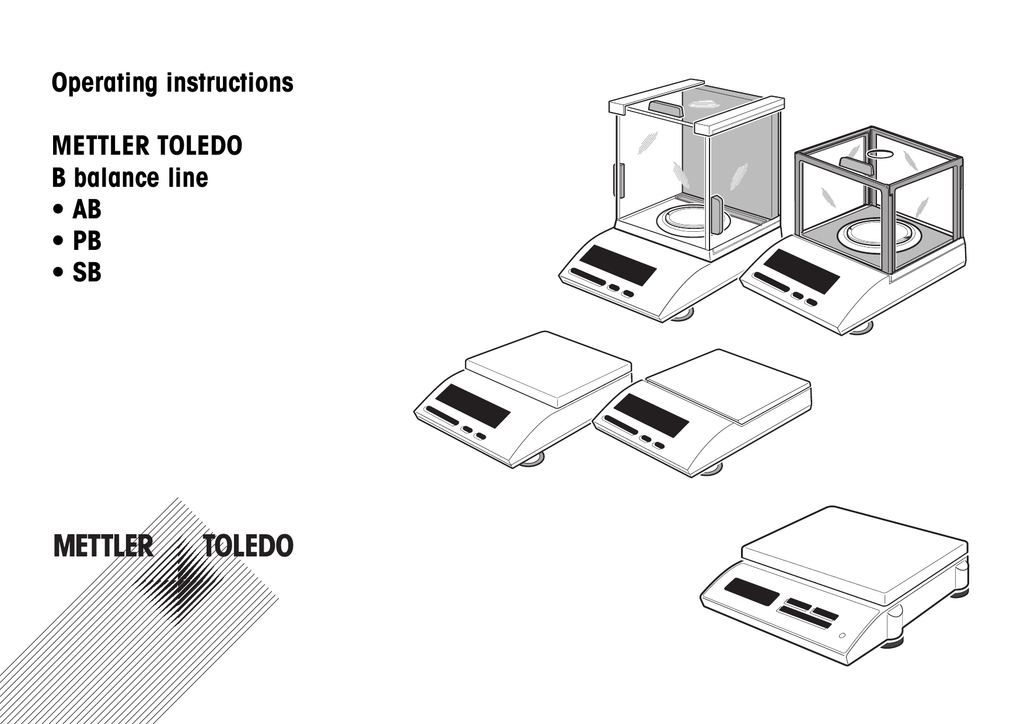 Operating instructions

METTLER TOLEDO
B balance line
• AB
• PB
• SB

METTLER TOLEDO