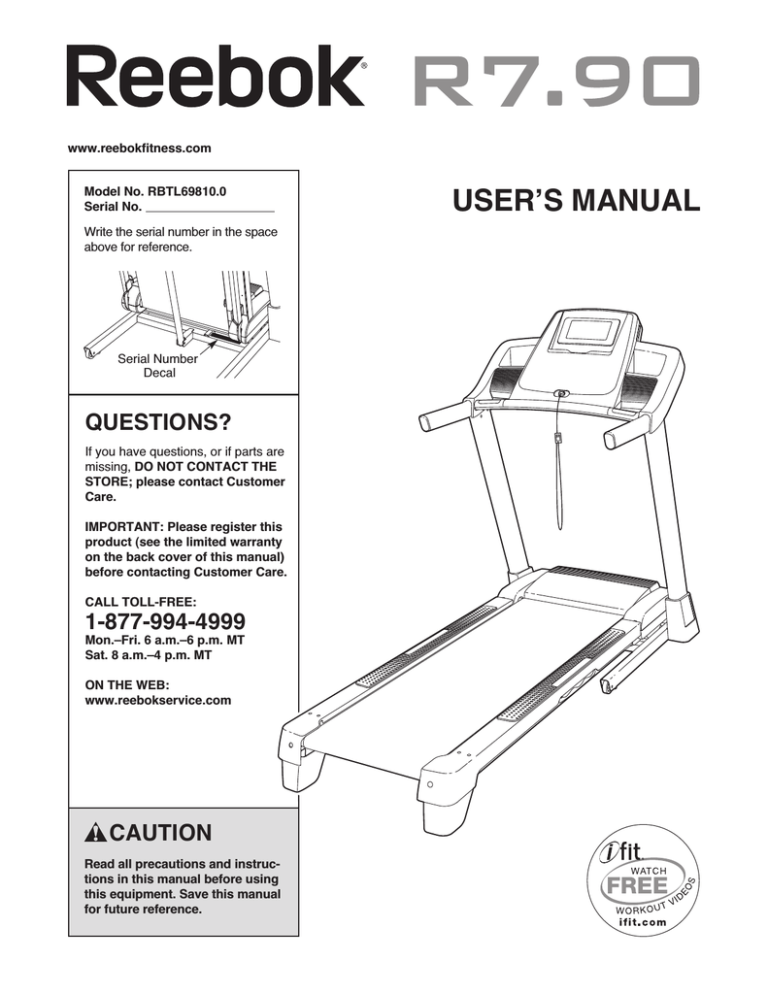 Reebok® R7.90

www.reebokfitness.com

Model No. RBTL69810.0
Serial No. ___________________

Write the serial number in the space above for reference.

Serial Number Decal

USER'S MANUAL

QUESTIONS?

If you have questions, or if parts are missing, DO NOT CONTACT THE STORE; please contact Customer Care.

IMPORTANT: Please register this product (see the limited warranty on the back cover of this manual) before contacting Customer Care.

CALL TOLL-FREE:

1-877-994-4999

Mon.–Fri. 6 a.m.–6 p.m. MT
Sat. 8 a.m.–4 p.m. MT

ON THE WEB:
www.reebokservice.com

CAUTION

Read all precautions and instructions in this manual before using this equipment. Save this manual for future reference.

ifit
WATCH
FREE
WORKOUT VIDEOS
ifit.com