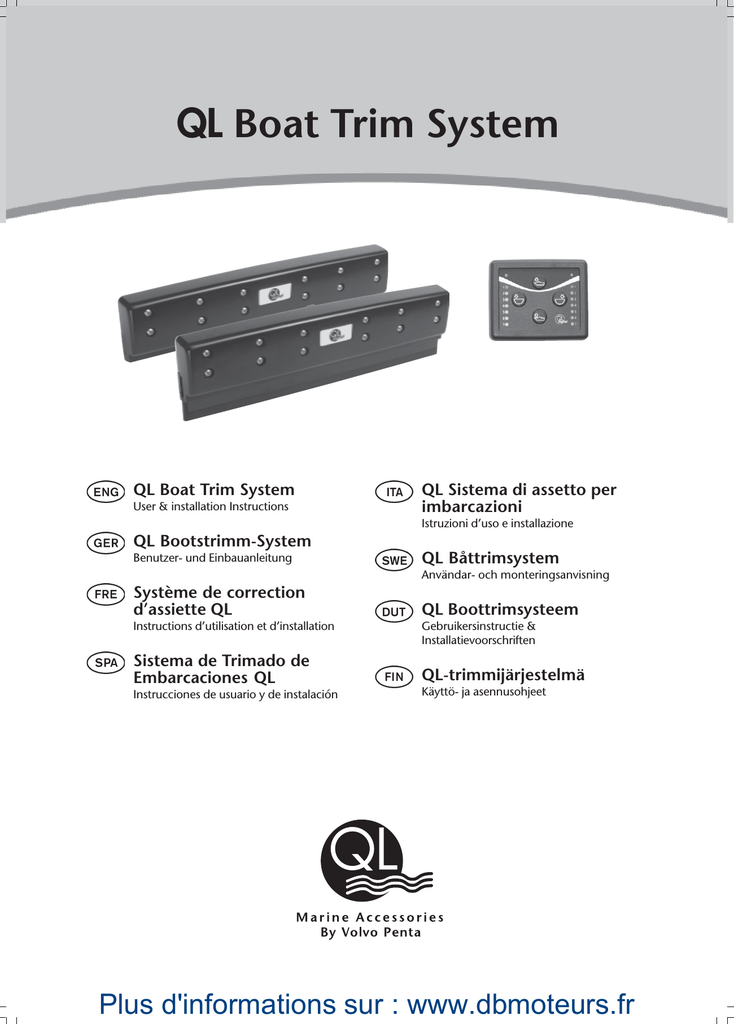 QL Boat Trim System

ENG QL Boat Trim System
User & installation Instructions

GER QL Bootstrimm-System
Benutzer- und Einbauanleitung

FRE Système de correction d'assiette QL
Instructions d'utilisation et d'installation

SPA Sistema de Trimado de Embarcaciones QL
Instrucciones de usuario y de instalación

ITA QL Sistema di assetto per imbarcazioni
Istruzioni d'uso e installazione

SWE QL Båttrimsystem
Användar- och monteringsanvisning

DUT QL Boottrimsysteem
Gebruikersinstructie & Installatievoorschriften

FIN QL-trimmijärjestelmä
Käyttö- ja asennusohjeet

QL

Marine Accessories
By Volvo Penta

Plus d'informations sur : www.dbmoteurs.fr