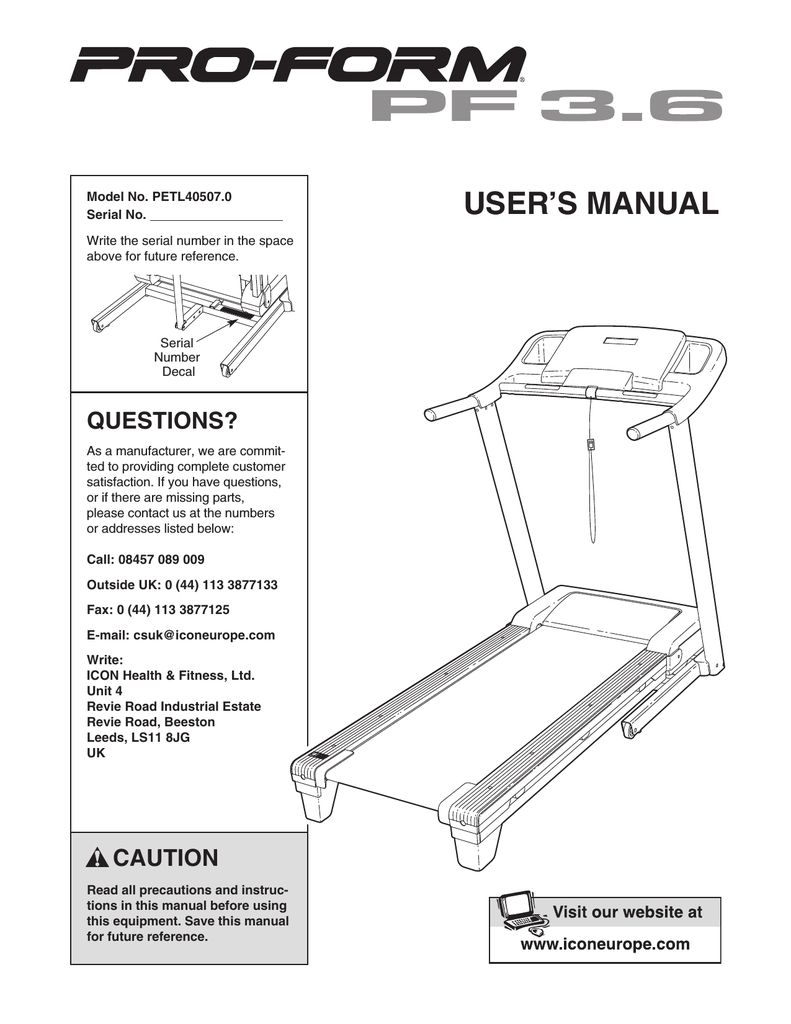 PRO-FORM®
PF 3.6

Model No. PETL40507.0
Serial No. ___________________

Write the serial number in the space above for future reference.

Serial Number Decal

USER'S MANUAL

QUESTIONS?

As a manufacturer, we are committed to providing complete customer satisfaction. If you have questions, or if there are missing parts, please contact us at the numbers or addresses listed below:

Call: 08457 089 009

Outside UK: 0 (44) 113 3877133

Fax: 0 (44) 113 3877125

E-mail: csuk@iconeurope.com

Write:
ICON Health & Fitness, Ltd.
Unit 4
Revie Road Industrial Estate
Revie Road, Beeston
Leeds, LS11 8JG
UK

CAUTION

Read all precautions and instructions in this manual before using this equipment. Save this manual for future reference.

Visit our website at
www.iconeurope.com