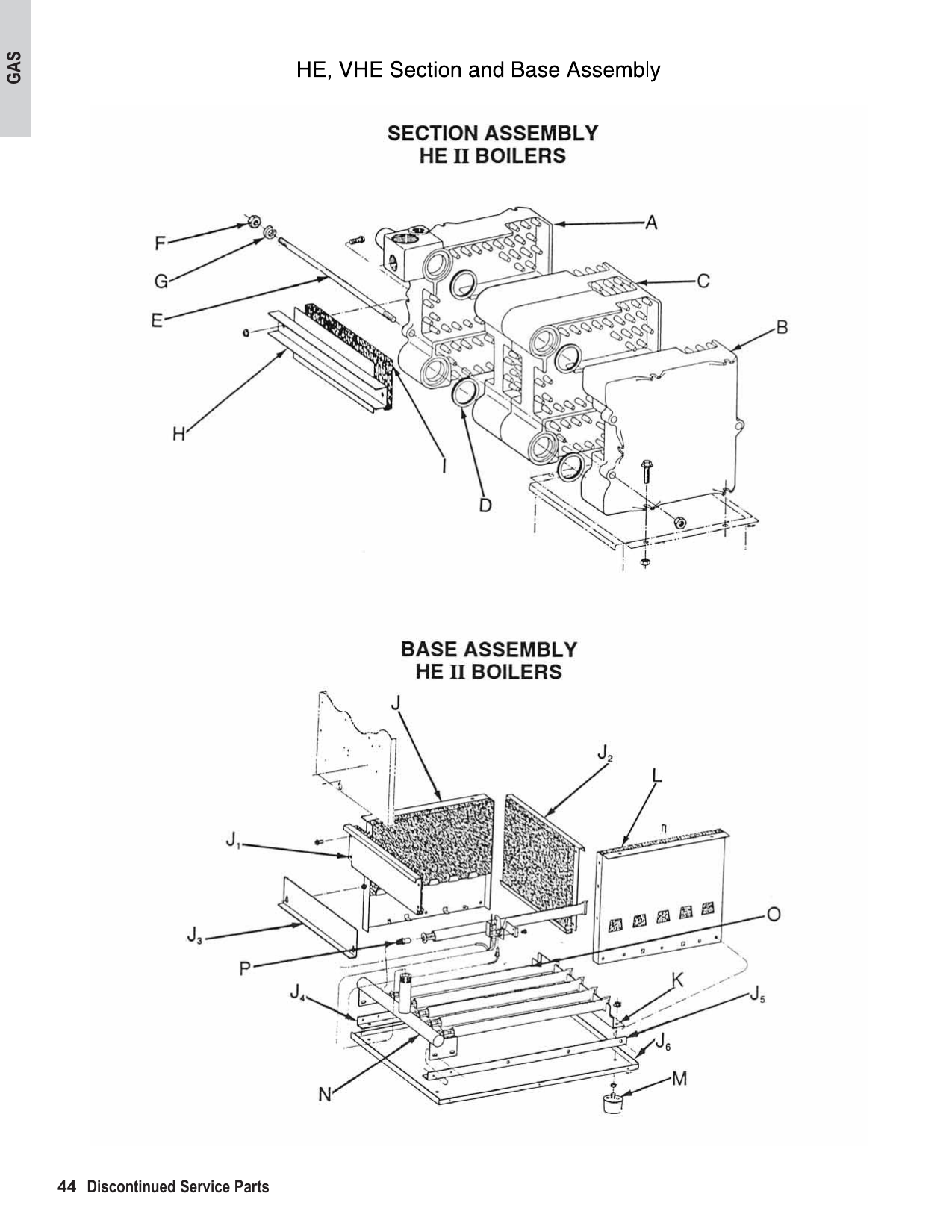 GAS

HE, VHE Section and Base Assembly

SECTION ASSEMBLY
HE II BOILERS

F
G
E
H
A
C
B
I
D

BASE ASSEMBLY
HE II BOILERS

J
$J_2$
L
$J_1$
$J_3$
P
O
$J_4$
K
$J_5$
$J_6$
N
M

44 Discontinued Service Parts