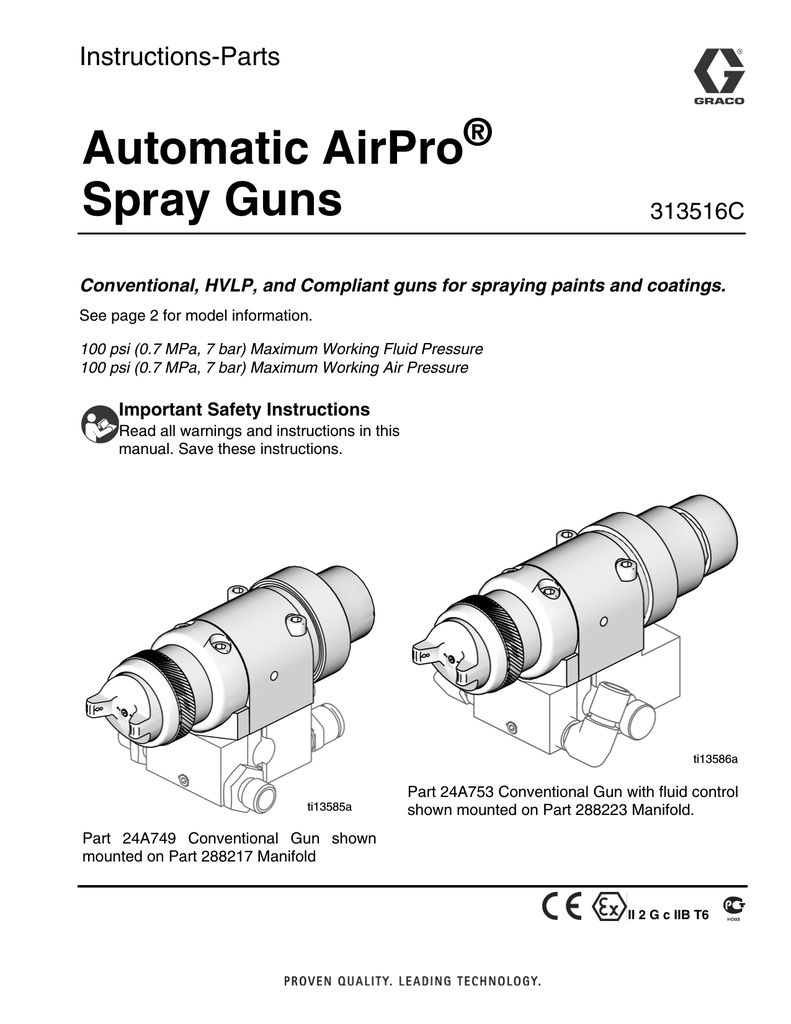 Instructions-Parts

GRACO

Automatic AirPro®
Spray Guns

313516C

Conventional, HVLP, and Compliant guns for spraying paints and coatings.

See page 2 for model information.

100 psi (0.7 MPa, 7 bar) Maximum Working Fluid Pressure
100 psi (0.7 MPa, 7 bar) Maximum Working Air Pressure

Important Safety Instructions
Read all warnings and instructions in this manual. Save these instructions.

ti13585a

Part 24A749 Conventional Gun shown mounted on Part 288217 Manifold

ti13586a

Part 24A753 Conventional Gun with fluid control shown mounted on Part 288223 Manifold.

CE Ex II 2 G c IIB T6

PROVEN QUALITY. LEADING TECHNOLOGY.