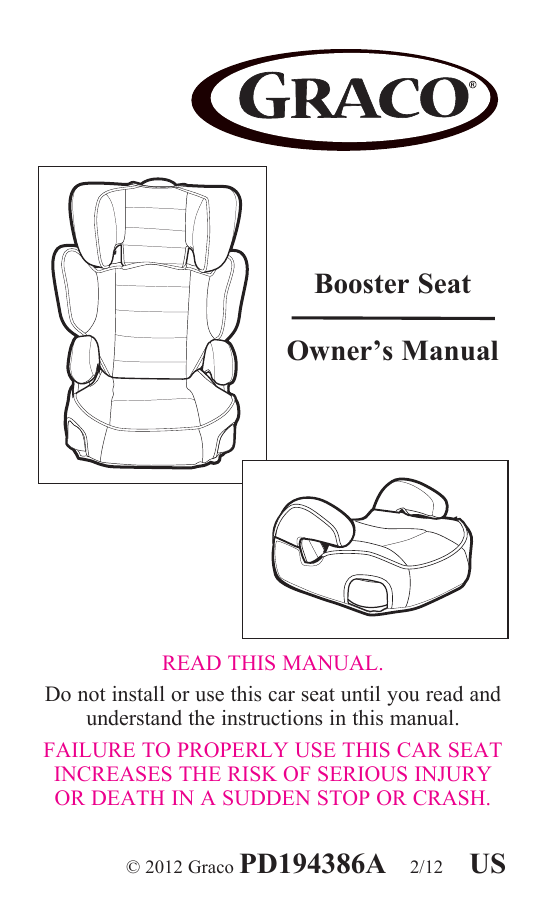 GRACO®

Booster Seat

Owner's Manual

READ THIS MANUAL.

Do not install or use this car seat until you read and understand the instructions in this manual.

FAILURE TO PROPERLY USE THIS CAR SEAT INCREASES THE RISK OF SERIOUS INJURY OR DEATH IN A SUDDEN STOP OR CRASH.

© 2012 Graco PD194386A 2/12 US