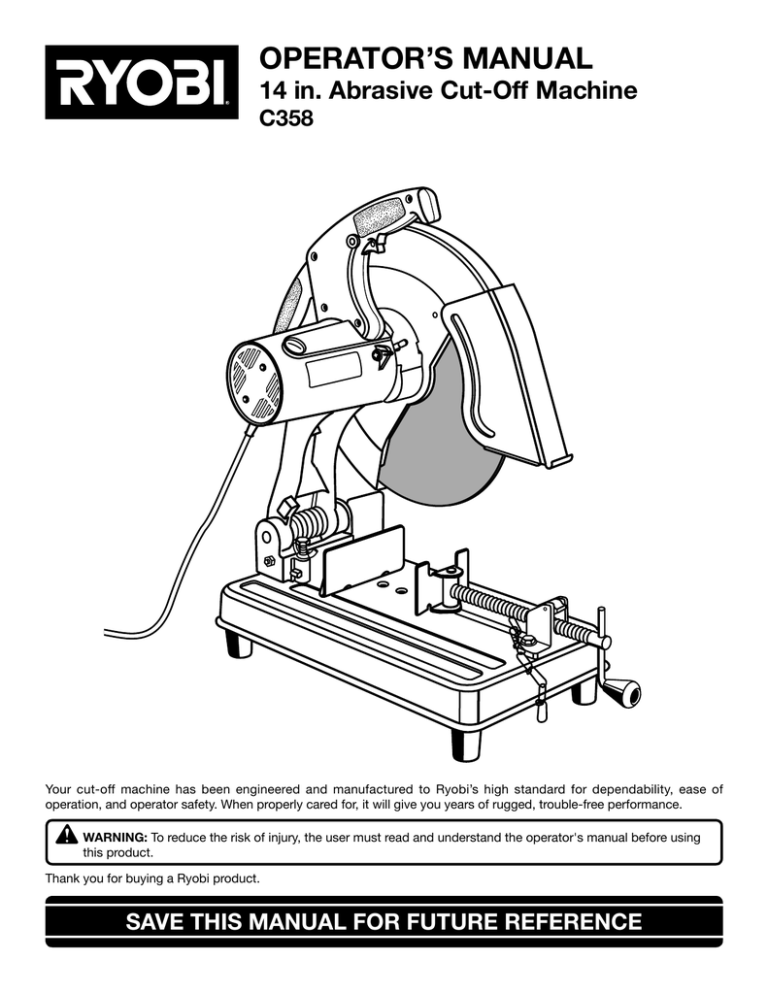 RYOBI

OPERATOR'S MANUAL
14 in. Abrasive Cut-Off Machine
C358

Your cut-off machine has been engineered and manufactured to Ryobi's high standard for dependability, ease of operation, and operator safety. When properly cared for, it will give you years of rugged, trouble-free performance.

WARNING: To reduce the risk of injury, the user must read and understand the operator's manual before using this product.

Thank you for buying a Ryobi product.

SAVE THIS MANUAL FOR FUTURE REFERENCE