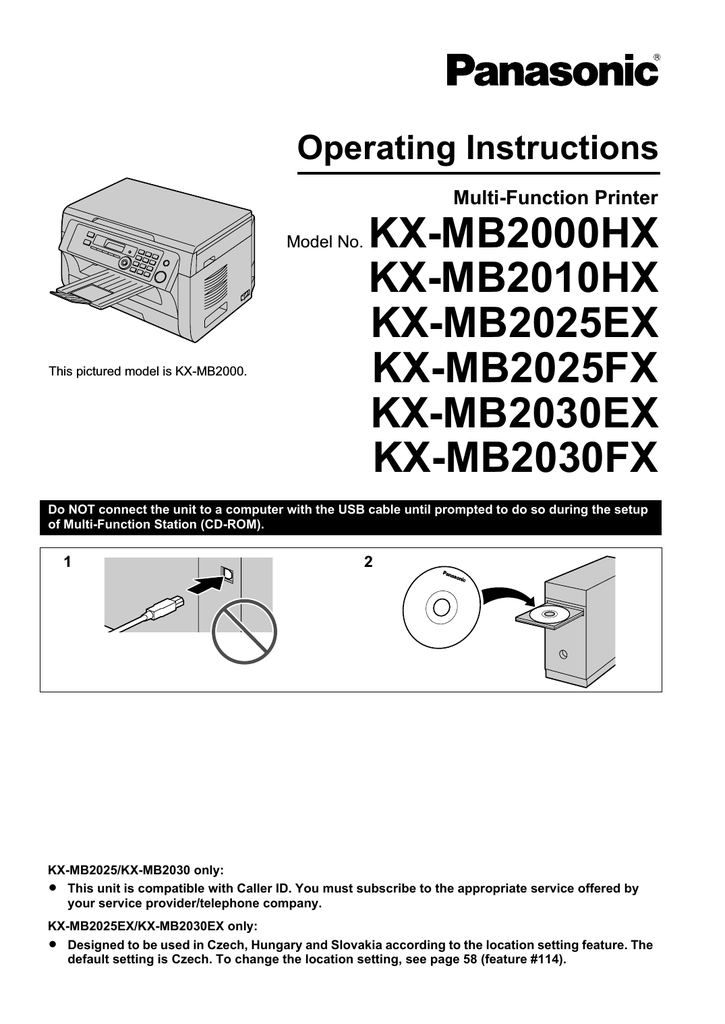 Panasonic®

Operating Instructions

Multi-Function Printer

Model No. KX-MB2000HX
KX-MB2010HX
KX-MB2025EX
KX-MB2025FX
KX-MB2030EX
KX-MB2030FX

This pictured model is KX-MB2000.

Do NOT connect the unit to a computer with the USB cable until prompted to do so during the setup of Multi-Function Station (CD-ROM).

1

2

Panasonic

KX-MB2025/KX-MB2030 only:
● This unit is compatible with Caller ID. You must subscribe to the appropriate service offered by your service provider/telephone company.

KX-MB2025EX/KX-MB2030EX only:
● Designed to be used in Czech, Hungary and Slovakia according to the location setting feature. The default setting is Czech. To change the location setting, see page 58 (feature #114).