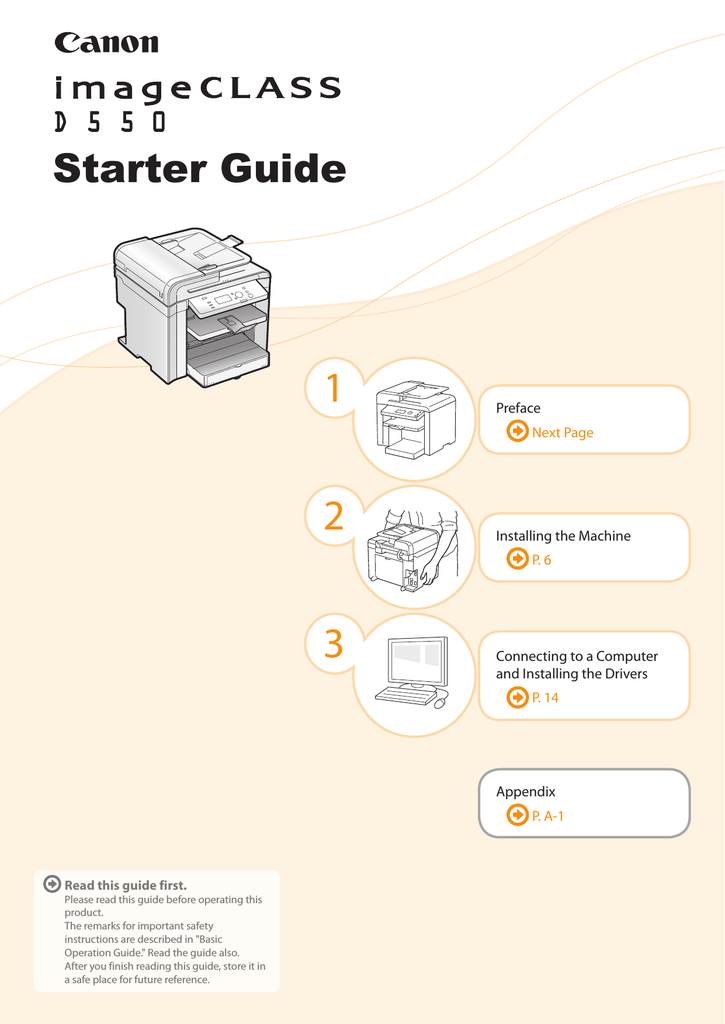 Canon

imageCLASS
D550

Starter Guide

1

Preface
Next Page

2

Installing the Machine
P. 6

3

Connecting to a Computer and Installing the Drivers
P. 14

Appendix
P. A-1

Read this guide first.
Please read this guide before operating this product.
The remarks for important safety instructions are described in "Basic Operation Guide." Read the guide also.
After you finish reading this guide, store it in a safe place for future reference.