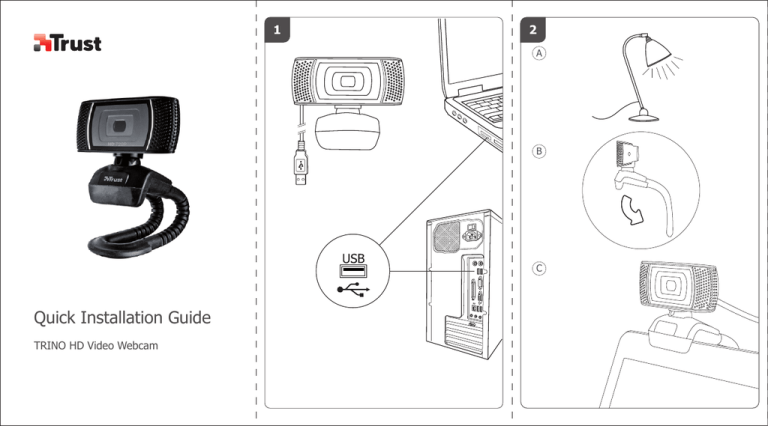 Trust

Trust

Quick Installation Guide

TRINO HD Video Webcam

1

USB

2

A

B

C