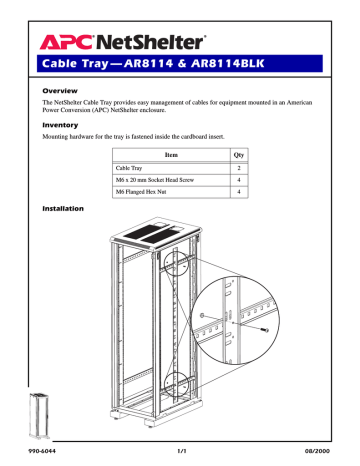 APC NetShelter®

Cable Tray—AR8114 & AR8114BLK

Overview

The NetShelter Cable Tray provides easy management of cables for equipment mounted in an American Power Conversion (APC) NetShelter enclosure.

Inventory

Mounting hardware for the tray is fastened inside the cardboard insert.

| Item | Qty |
|---|---|
| Cable Tray | 2 |
| M6 x 20 mm Socket Head Screw | 4 |
| M6 Flanged Hex Nut | 4 |

Installation

990-6044 1/1 08/2000