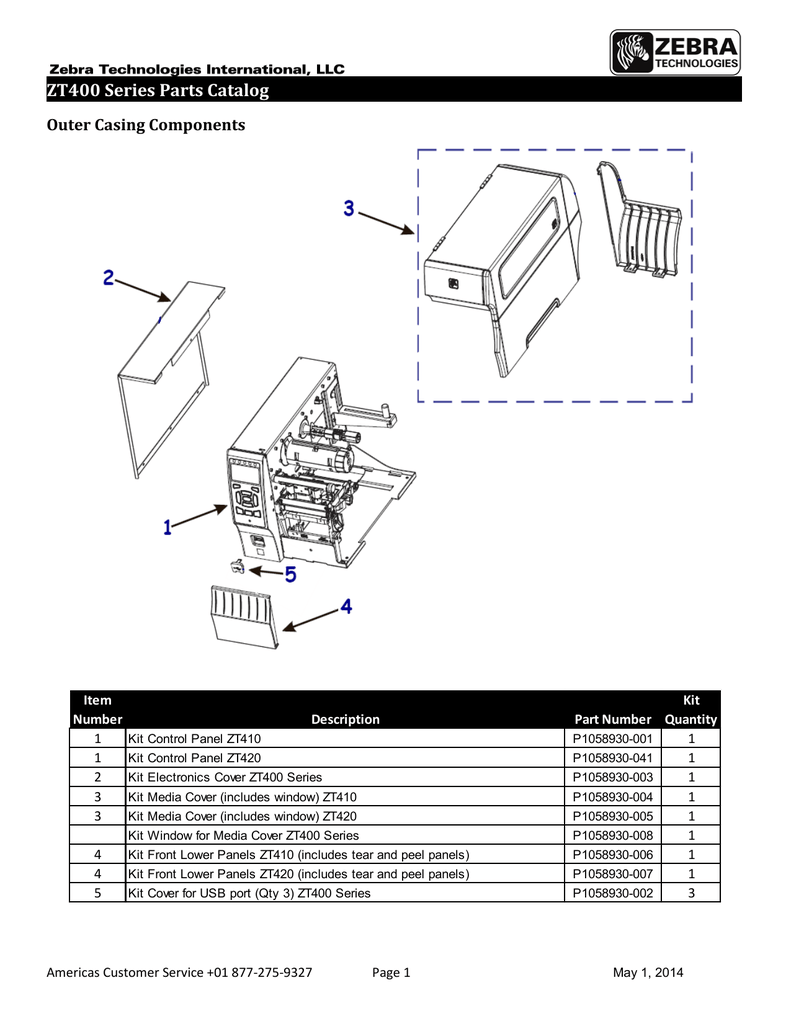 Zebra Technologies International, LLC

ZEBRA TECHNOLOGIES

ZT400 Series Parts Catalog

Outer Casing Components

3

2

1

5

4

| Item Number | Description | Part Number | Kit Quantity |
|---|---|---|---|
| 1 | Kit Control Panel ZT410 | P1058930-001 | 1 |
| 1 | Kit Control Panel ZT420 | P1058930-041 | 1 |
| 2 | Kit Electronics Cover ZT400 Series | P1058930-003 | 1 |
| 3 | Kit Media Cover (includes window) ZT410 | P1058930-004 | 1 |
| 3 | Kit Media Cover (includes window) ZT420 | P1058930-005 | 1 |
| | Kit Window for Media Cover ZT400 Series | P1058930-008 | 1 |
| 4 | Kit Front Lower Panels ZT410 (includes tear and peel panels) | P1058930-006 | 1 |
| 4 | Kit Front Lower Panels ZT420 (includes tear and peel panels) | P1058930-007 | 1 |
| 5 | Kit Cover for USB port (Qty 3) ZT400 Series | P1058930-002 | 3 |

Americas Customer Service +01 877-275-9327 Page 1 May 1, 2014