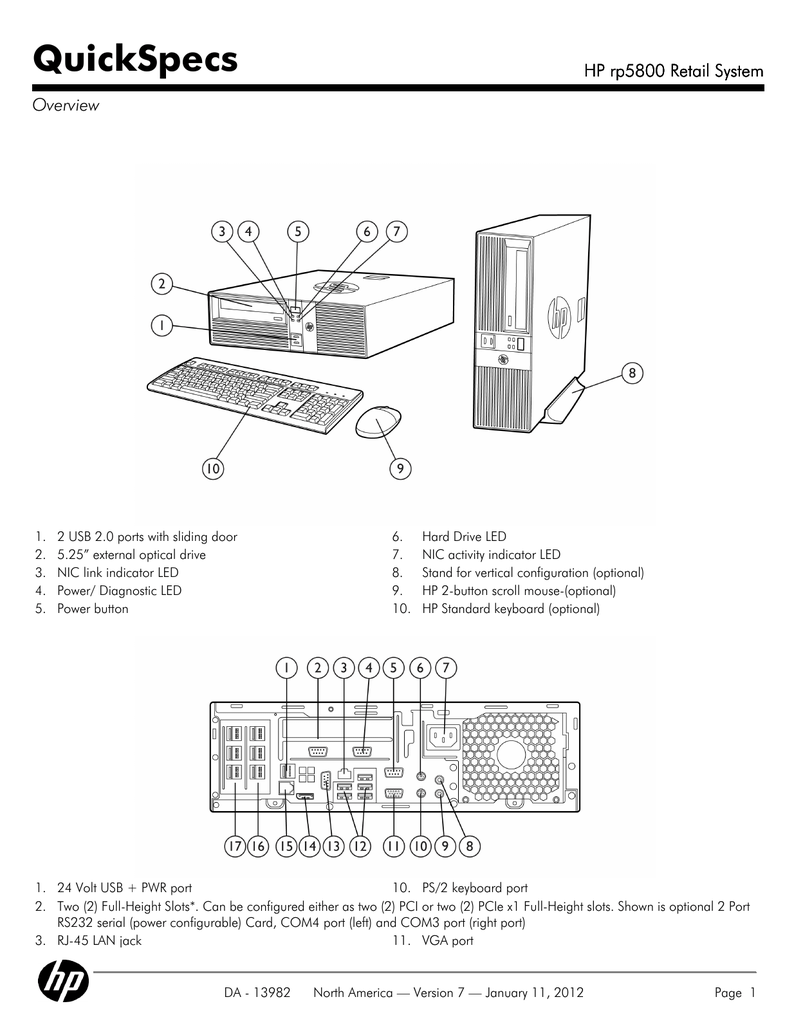 QuickSpecs

HP rp5800 Retail System

Overview

3 4 5 6 7
2
1
8
10 9

1. 2 USB 2.0 ports with sliding door
2. 5.25" external optical drive
3. NIC link indicator LED
4. Power/ Diagnostic LED
5. Power button

6. Hard Drive LED
7. NIC activity indicator LED
8. Stand for vertical configuration (optional)
9. HP 2-button scroll mouse-(optional)
10. HP Standard keyboard (optional)

1 2 3 4 5 6 7
17 16 15 14 13 12 11 10 9 8

1. 24 Volt USB + PWR port

10. PS/2 keyboard port

2. Two (2) Full-Height Slots*. Can be configured either as two (2) PCI or two (2) PCIe x1 Full-Height slots. Shown is optional 2 Port RS232 serial (power configurable) Card, COM4 port (left) and COM3 port (right port)

3. RJ-45 LAN jack

11. VGA port

DA - 13982 North America — Version 7 — January 11, 2012 Page 1