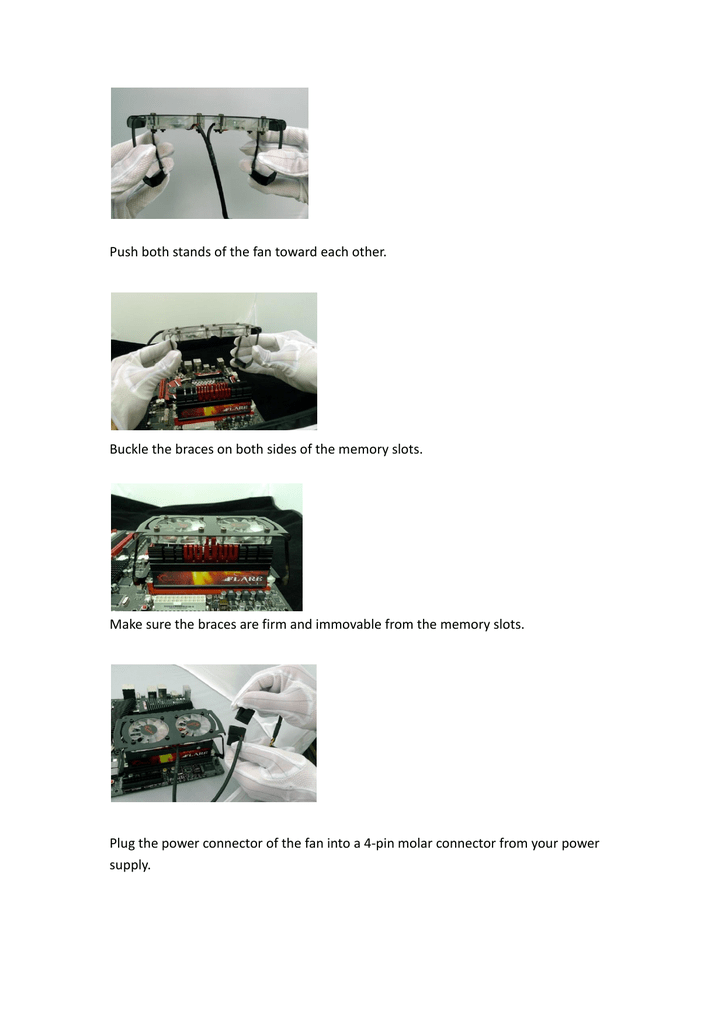 Push both stands of the fan toward each other.

FLARE

Buckle the braces on both sides of the memory slots.

FLARE

Make sure the braces are firm and immovable from the memory slots.

Plug the power connector of the fan into a 4-pin molar connector from your power supply.