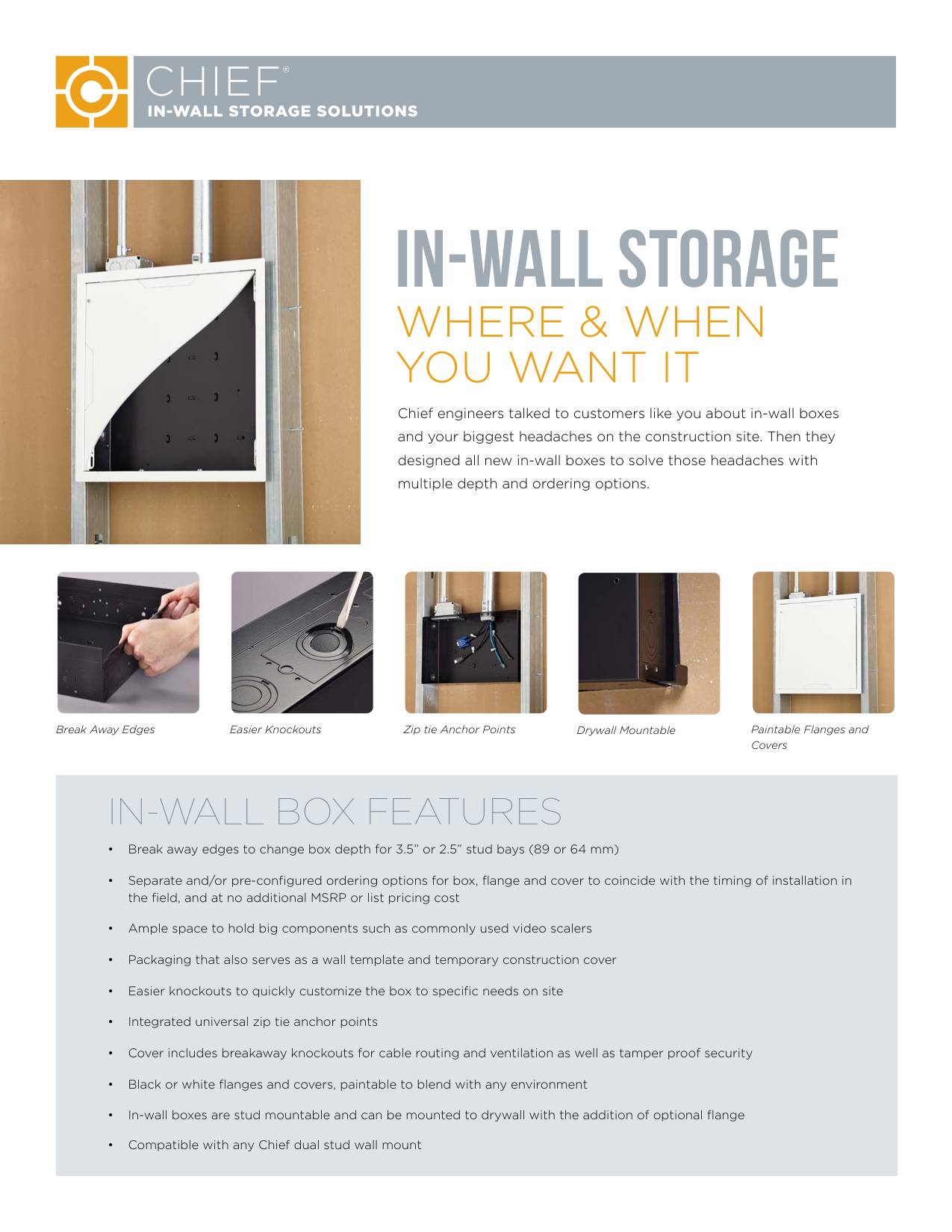 CHIEF®
IN-WALL STORAGE SOLUTIONS

IN-WALL STORAGE
WHERE & WHEN YOU WANT IT

Chief engineers talked to customers like you about in-wall boxes and your biggest headaches on the construction site. Then they designed all new in-wall boxes to solve those headaches with multiple depth and ordering options.

Break Away Edges

Easier Knockouts

Zip tie Anchor Points

Drywall Mountable

Paintable Flanges and Covers

IN-WALL BOX FEATURES

• Break away edges to change box depth for 3.5" or 2.5" stud bays (89 or 64 mm)

• Separate and/or pre-configured ordering options for box, flange and cover to coincide with the timing of installation in the field, and at no additional MSRP or list pricing cost

• Ample space to hold big components such as commonly used video scalers

• Packaging that also serves as a wall template and temporary construction cover

• Easier knockouts to quickly customize the box to specific needs on site

• Integrated universal zip tie anchor points

• Cover includes breakaway knockouts for cable routing and ventilation as well as tamper proof security

• Black or white flanges and covers, paintable to blend with any environment

• In-wall boxes are stud mountable and can be mounted to drywall with the addition of optional flange

• Compatible with any Chief dual stud wall mount