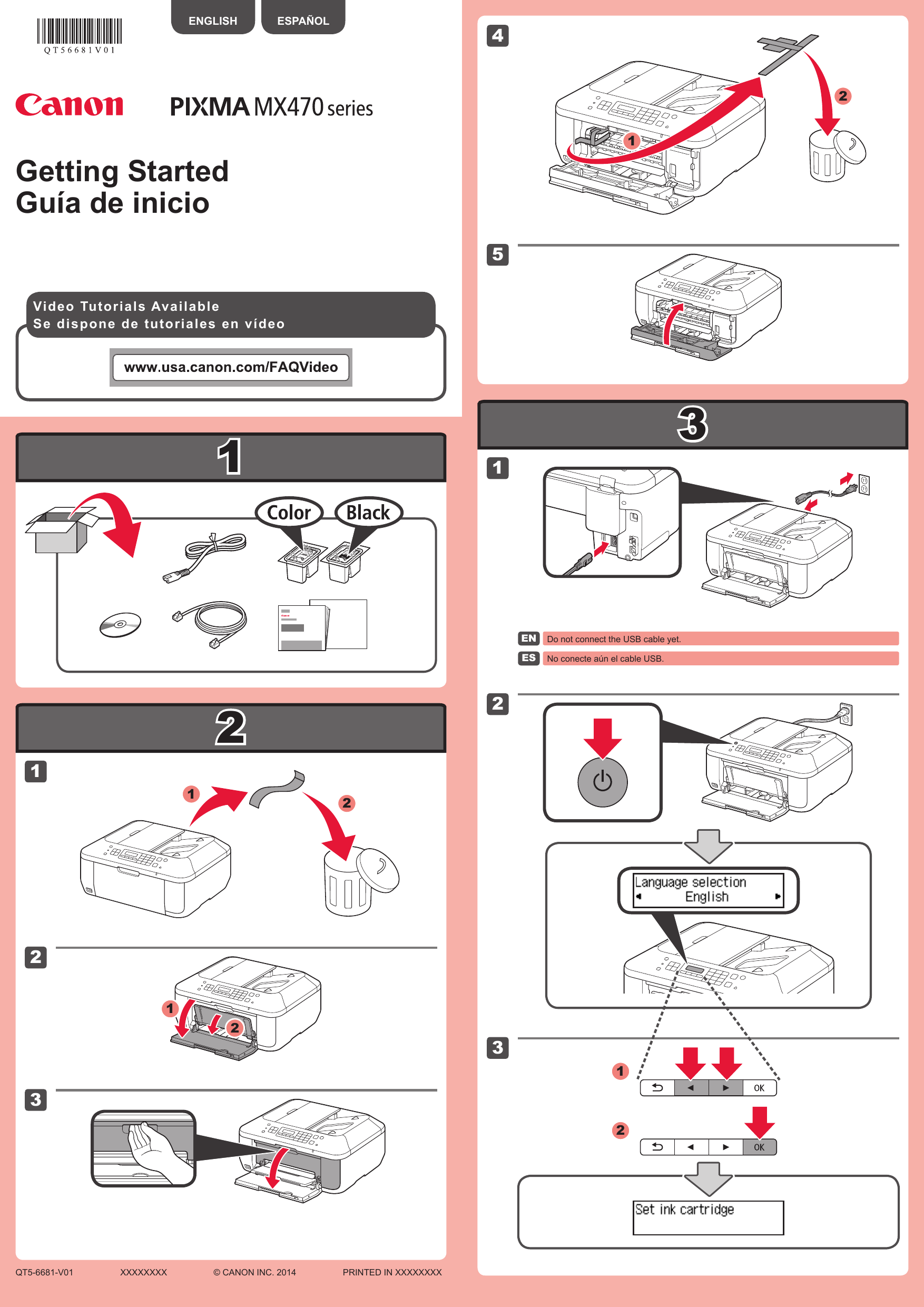 QT56681V01

ENGLISH ESPAÑOL

Canon PIXMA MX470 series

Getting Started
Guía de inicio

Video Tutorials Available
Se dispone de tutoriales en vídeo

www.usa.canon.com/FAQVideo

1

Color Black

2

1

1 2

2

1 2

3

QT5-6681-V01 XXXXXXXX © CANON INC. 2014 PRINTED IN XXXXXXXX

4

1 2

5

3

1

EN Do not connect the USB cable yet.
ES No conecte aún el cable USB.

2

Language selection
English

3

1

OK

2

OK

Set ink cartridge