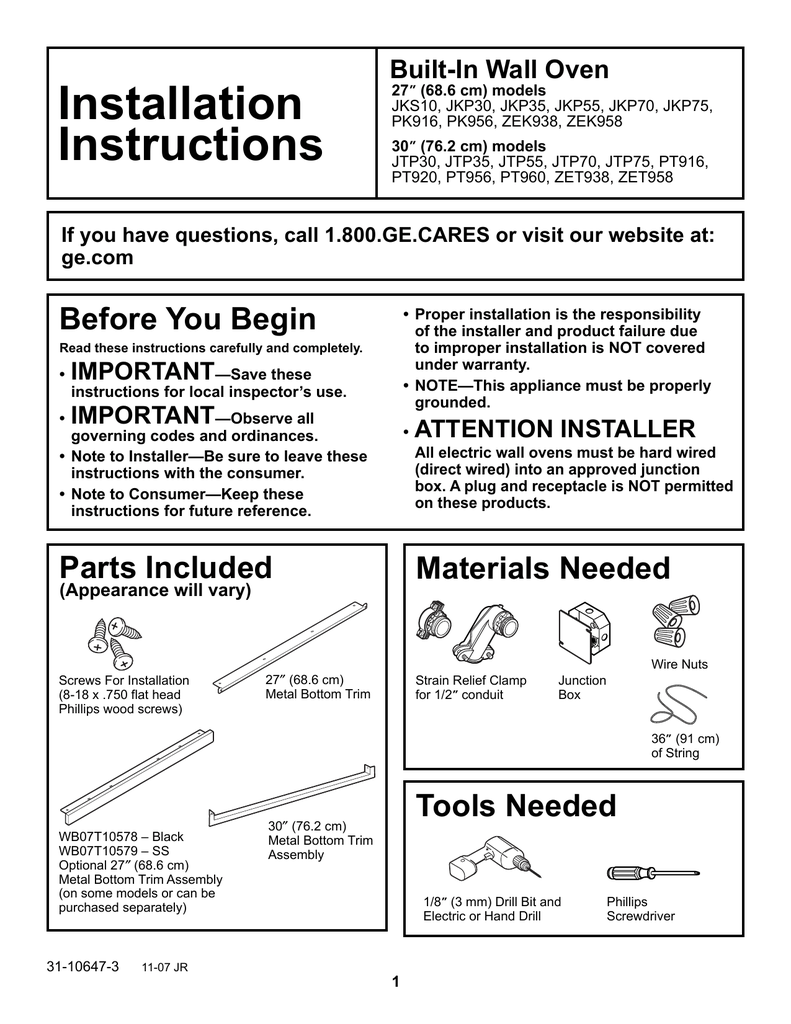 Installation Instructions

Built-In Wall Oven
27″ (68.6 cm) models
JKS10, JKP30, JKP35, JKP55, JKP70, JKP75, PK916, PK956, ZEK938, ZEK958
30″ (76.2 cm) models
JTP30, JTP35, JTP55, JTP70, JTP75, PT916, PT920, PT956, PT960, ZET938, ZET958

If you have questions, call 1.800.GE.CARES or visit our website at: ge.com

Before You Begin
Read these instructions carefully and completely.
• IMPORTANT—Save these instructions for local inspector's use.
• IMPORTANT—Observe all governing codes and ordinances.
• Note to Installer—Be sure to leave these instructions with the consumer.
• Note to Consumer—Keep these instructions for future reference.
• Proper installation is the responsibility of the installer and product failure due to improper installation is NOT covered under warranty.
• NOTE—This appliance must be properly grounded.
• ATTENTION INSTALLER
All electric wall ovens must be hard wired (direct wired) into an approved junction box. A plug and receptacle is NOT permitted on these products.

Parts Included
(Appearance will vary)
Screws For Installation (8-18 x .750 flat head Phillips wood screws)
27″ (68.6 cm) Metal Bottom Trim
WB07T10578 – Black
WB07T10579 – SS
Optional 27″ (68.6 cm) Metal Bottom Trim Assembly (on some models or can be purchased separately)
30″ (76.2 cm) Metal Bottom Trim Assembly

Materials Needed
Strain Relief Clamp for 1/2″ conduit
Junction Box
Wire Nuts
36″ (91 cm) of String

Tools Needed
1/8″ (3 mm) Drill Bit and Electric or Hand Drill
Phillips Screwdriver

31-10647-3 11-07 JR
1