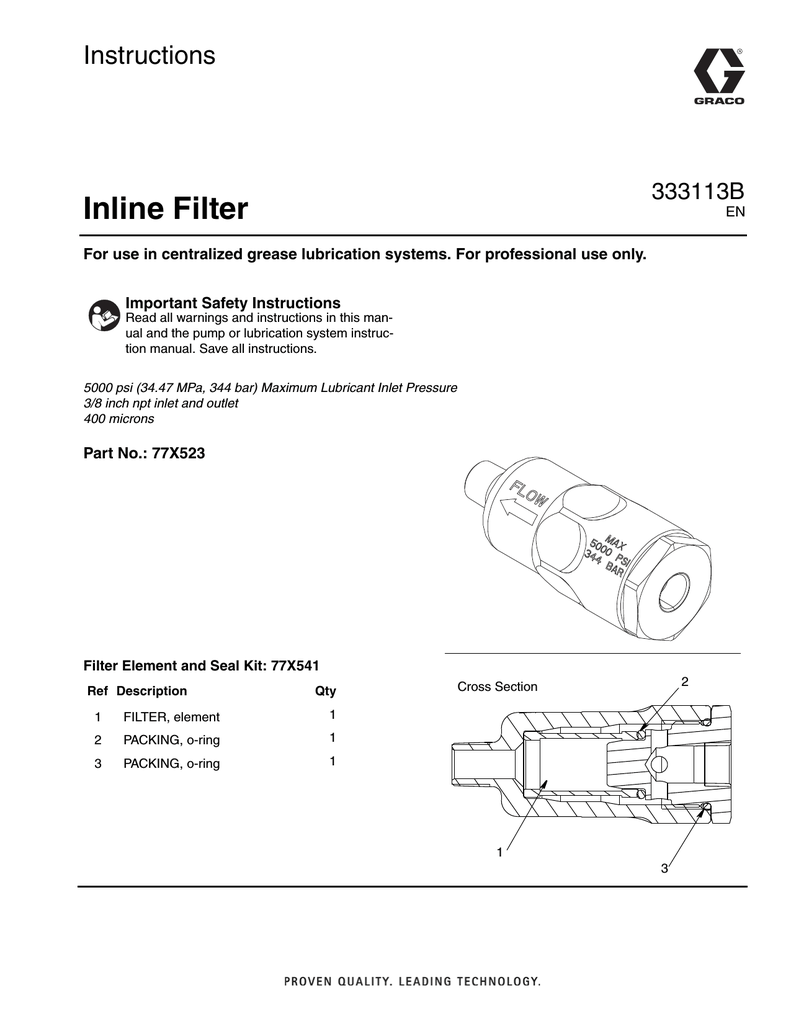 Instructions

GRACO

Inline Filter

333113B
EN

For use in centralized grease lubrication systems. For professional use only.

Important Safety Instructions
Read all warnings and instructions in this manual and the pump or lubrication system instruction manual. Save all instructions.

5000 psi (34.47 MPa, 344 bar) Maximum Lubricant Inlet Pressure
3/8 inch npt inlet and outlet
400 microns

Part No.: 77X523

FLOW

MAX
5000 PSI
344 BAR

Filter Element and Seal Kit: 77X541

| Ref | Description | Qty |
|---|---|---|
| 1 | FILTER, element | 1 |
| 2 | PACKING, o-ring | 1 |
| 3 | PACKING, o-ring | 1 |

Cross Section

2

1

3

PROVEN QUALITY. LEADING TECHNOLOGY.