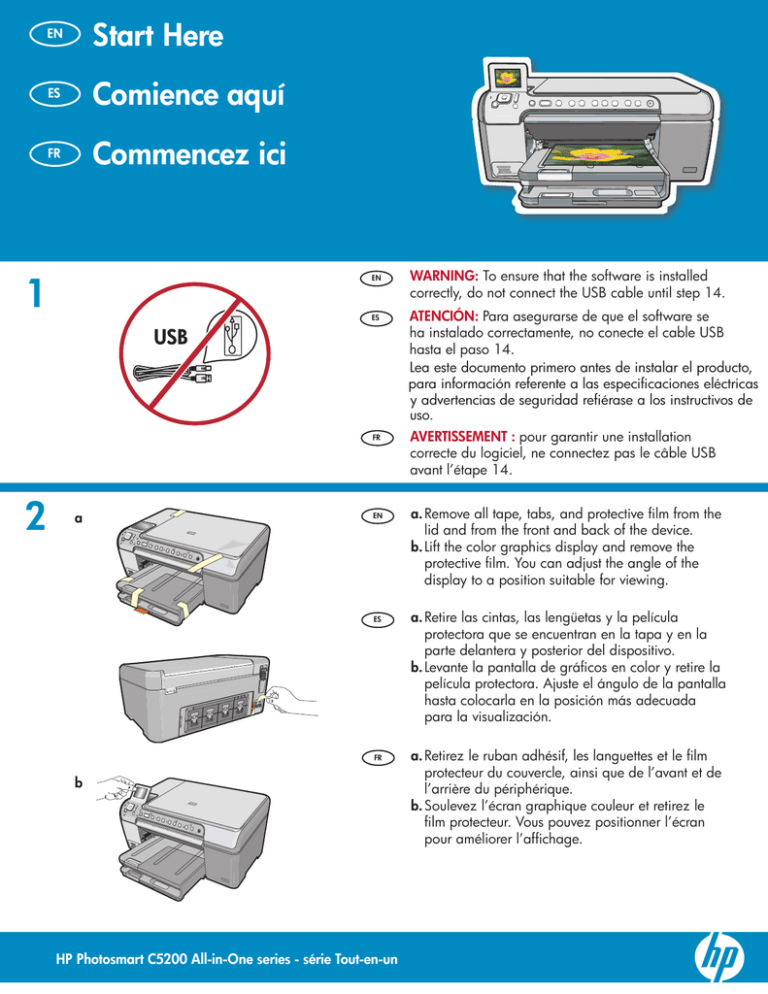 EN Start Here

ES Comience aquí

FR Commencez ici

1

USB

EN WARNING: To ensure that the software is installed correctly, do not connect the USB cable until step 14.

ES ATENCIÓN: Para asegurarse de que el software se ha instalado correctamente, no conecte el cable USB hasta el paso 14.
Lea este documento primero antes de instalar el producto, para información referente a las especificaciones eléctricas y advertencias de seguridad refiérase a los instructivos de uso.

FR AVERTISSEMENT : pour garantir une installation correcte du logiciel, ne connectez pas le câble USB avant l'étape 14.

2 a

b

EN a. Remove all tape, tabs, and protective film from the lid and from the front and back of the device.
b. Lift the color graphics display and remove the protective film. You can adjust the angle of the display to a position suitable for viewing.

ES a. Retire las cintas, las lengüetas y la película protectora que se encuentran en la tapa y en la parte delantera y posterior del dispositivo.
b. Levante la pantalla de gráficos en color y retire la película protectora. Ajuste el ángulo de la pantalla hasta colocarla en la posición más adecuada para la visualización.

FR a. Retirez le ruban adhésif, les languettes et le film protecteur du couvercle, ainsi que de l'avant et de l'arrière du périphérique.
b. Soulevez l'écran graphique couleur et retirez le film protecteur. Vous pouvez positionner l'écran pour améliorer l'affichage.

HP Photosmart C5200 All-in-One series - série Tout-en-un

hp