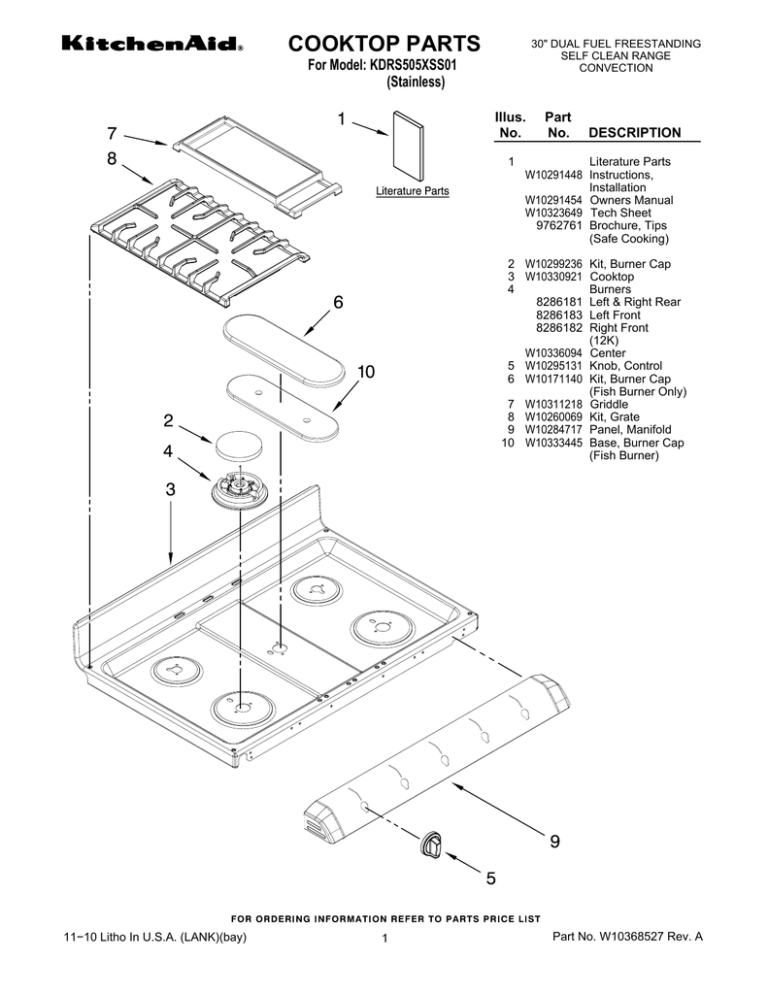 KitchenAid®

COOKTOP PARTS
For Model: KDRS505XSS01
(Stainless)

30" DUAL FUEL FREESTANDING SELF CLEAN RANGE CONVECTION

7
8
1
Literature Parts
6
10
2
4
3
9
5

| Illus. No. | Part No. | DESCRIPTION |
|---|---|---|
| 1 | | Literature Parts |
| | W10291448 | Instructions, Installation |
| | W10291454 | Owners Manual |
| | W10323649 | Tech Sheet |
| | 9762761 | Brochure, Tips (Safe Cooking) |
| 2 | W10299236 | Kit, Burner Cap |
| 3 | W10330921 | Cooktop |
| 4 | | Burners |
| | 8286181 | Left & Right Rear |
| | 8286183 | Left Front |
| | 8286182 | Right Front (12K) |
| | W10336094 | Center |
| 5 | W10295131 | Knob, Control |
| 6 | W10171140 | Kit, Burner Cap (Fish Burner Only) |
| 7 | W10311218 | Griddle |
| 8 | W10260069 | Kit, Grate |
| 9 | W10284717 | Panel, Manifold |
| 10 | W10333445 | Base, Burner Cap (Fish Burner) |

FOR ORDERING INFORMATION REFER TO PARTS PRICE LIST

11−10 Litho In U.S.A. (LANK)(bay)
1
Part No. W10368527 Rev. A