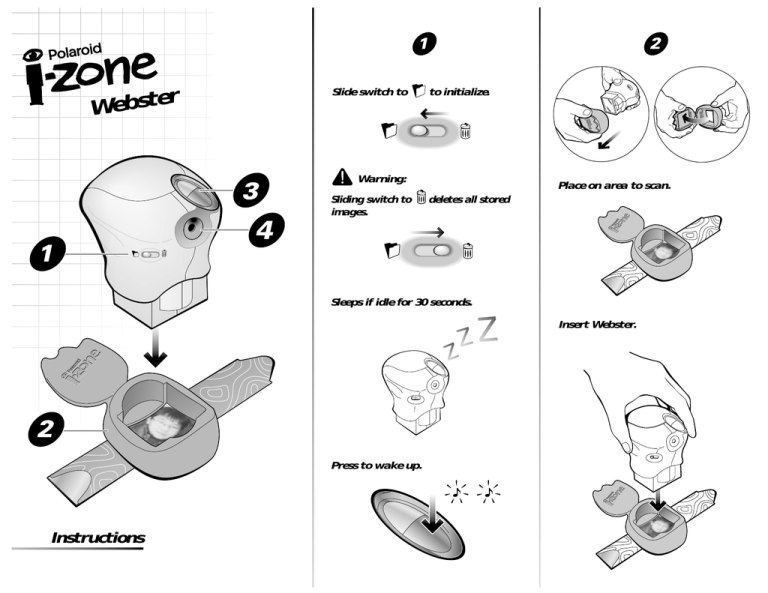 Polaroid
i-zone
Webster

3
4
1
2

Instructions

1

Slide switch to to initialize.

Warning:
Sliding switch to deletes all stored images.

Sleeps if idle for 30 seconds.

Z Z Z

Press to wake up.

2

Place on area to scan.

Insert Webster.