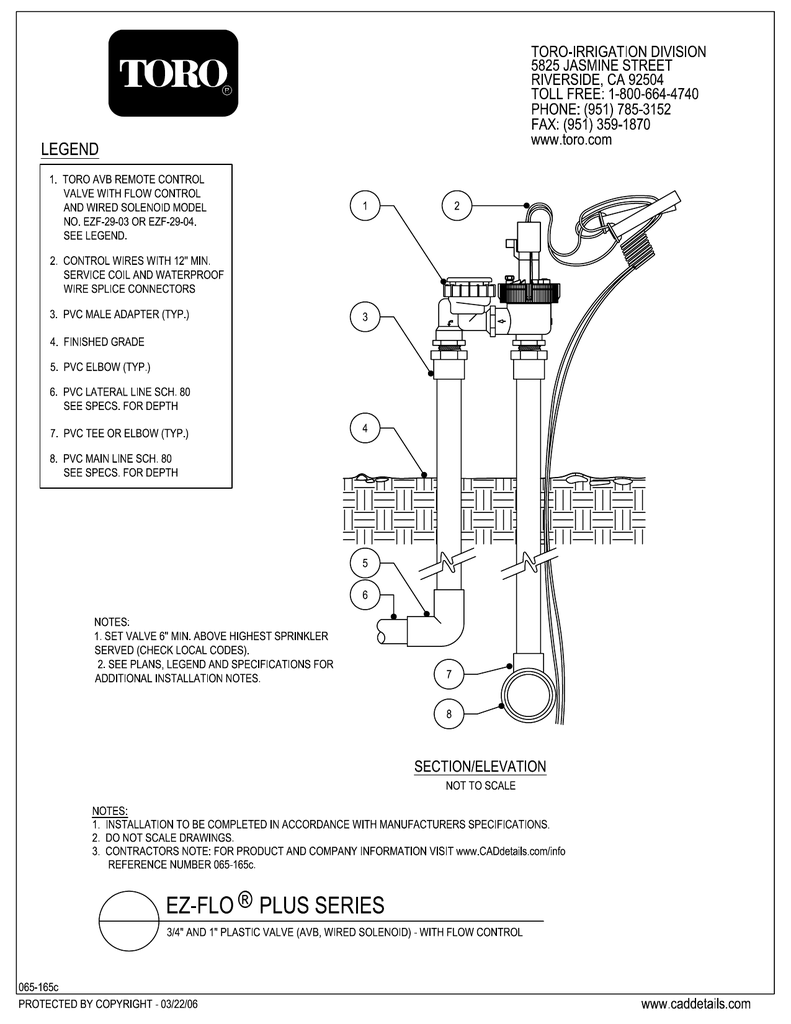 TORO

TORO-IRRIGATION DIVISION
5825 JASMINE STREET
RIVERSIDE, CA 92504
TOLL FREE: 1-800-664-4740
PHONE: (951) 785-3152
FAX: (951) 359-1870
www.toro.com

LEGEND

1. TORO AVB REMOTE CONTROL VALVE WITH FLOW CONTROL AND WIRED SOLENOID MODEL NO. EZF-29-03 OR EZF-29-04. SEE LEGEND.

2. CONTROL WIRES WITH 12" MIN. SERVICE COIL AND WATERPROOF WIRE SPLICE CONNECTORS

3. PVC MALE ADAPTER (TYP.)

4. FINISHED GRADE

5. PVC ELBOW (TYP.)

6. PVC LATERAL LINE SCH. 80 SEE SPECS. FOR DEPTH

7. PVC TEE OR ELBOW (TYP.)

8. PVC MAIN LINE SCH. 80 SEE SPECS. FOR DEPTH

1
2
3
4
5
6
7
8

NOTES:
1. SET VALVE 6" MIN. ABOVE HIGHEST SPRINKLER SERVED (CHECK LOCAL CODES).
2. SEE PLANS, LEGEND AND SPECIFICATIONS FOR ADDITIONAL INSTALLATION NOTES.

SECTION/ELEVATION
NOT TO SCALE

NOTES:
1. INSTALLATION TO BE COMPLETED IN ACCORDANCE WITH MANUFACTURERS SPECIFICATIONS.
2. DO NOT SCALE DRAWINGS.
3. CONTRACTORS NOTE: FOR PRODUCT AND COMPANY INFORMATION VISIT www.CADdetails.com/info REFERENCE NUMBER 065-165c.

EZ-FLO ® PLUS SERIES
3/4" AND 1" PLASTIC VALVE (AVB, WIRED SOLENOID) - WITH FLOW CONTROL

065-165c
PROTECTED BY COPYRIGHT - 03/22/06
www.caddetails.com