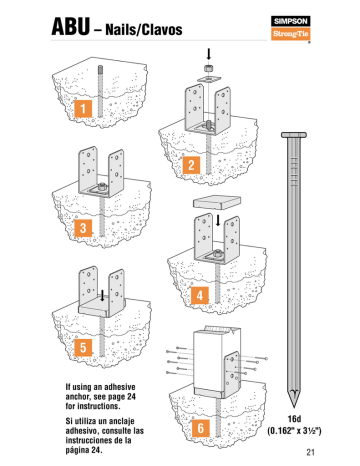 ABU – Nails/Clavos

SIMPSON
Strong-Tie
®

1

2

3

4

5

6

If using an adhesive anchor, see page 24 for instructions.

Si utiliza un anclaje adhesivo, consulte las instrucciones de la página 24.

16d
(0.162" x 3½")

21