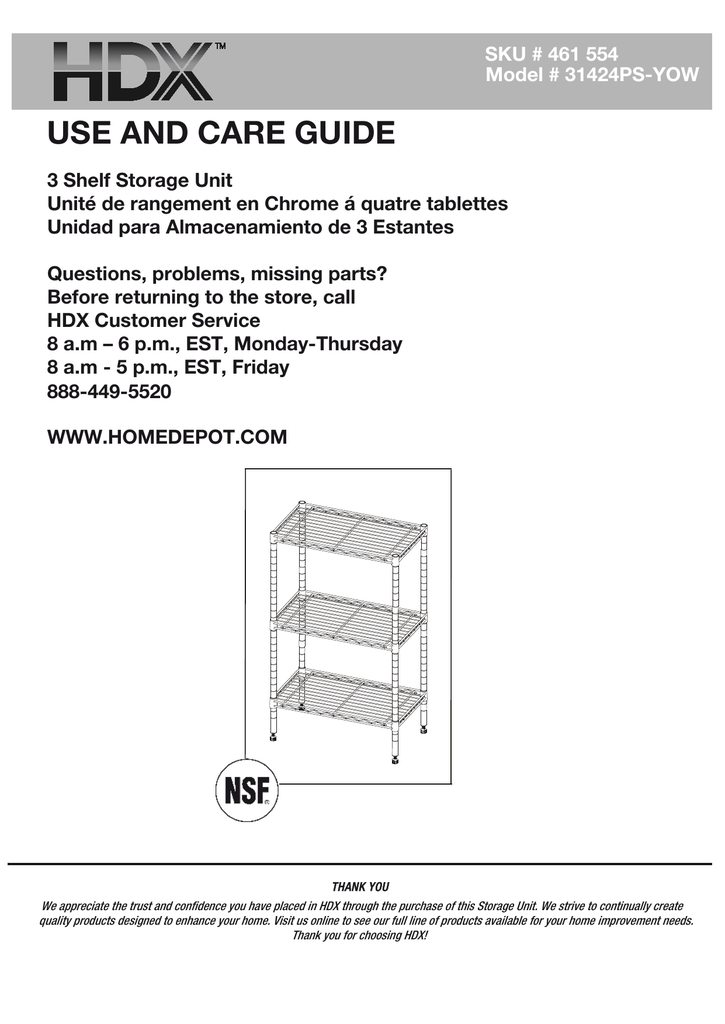 HDX™

SKU # 461 554
Model # 31424PS-YOW

USE AND CARE GUIDE

3 Shelf Storage Unit
Unité de rangement en Chrome á quatre tablettes
Unidad para Almacenamiento de 3 Estantes

Questions, problems, missing parts?
Before returning to the store, call
HDX Customer Service
8 a.m – 6 p.m., EST, Monday-Thursday
8 a.m - 5 p.m., EST, Friday
888-449-5520

WWW.HOMEDEPOT.COM

NSF

THANK YOU
We appreciate the trust and confidence you have placed in HDX through the purchase of this Storage Unit. We strive to continually create quality products designed to enhance your home. Visit us online to see our full line of products available for your home improvement needs. Thank you for choosing HDX!