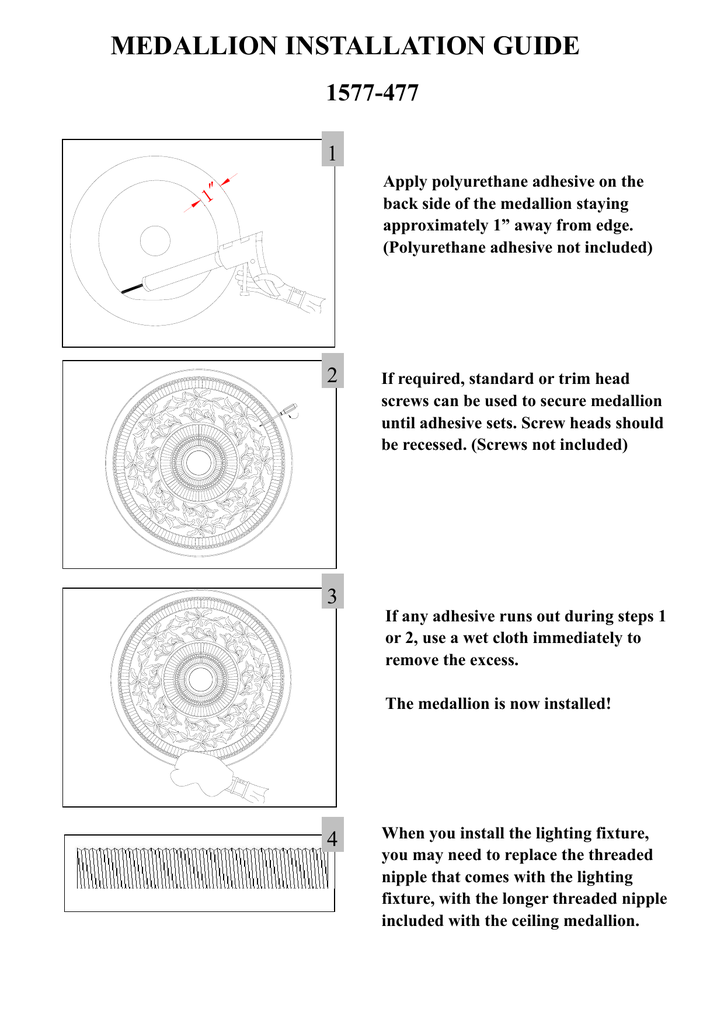 MEDALLION INSTALLATION GUIDE

1577-477

1

1"

Apply polyurethane adhesive on the back side of the medallion staying approximately 1” away from edge. (Polyurethane adhesive not included)

2

If required, standard or trim head screws can be used to secure medallion until adhesive sets. Screw heads should be recessed. (Screws not included)

3

If any adhesive runs out during steps 1 or 2, use a wet cloth immediately to remove the excess.

The medallion is now installed!

4

When you install the lighting fixture, you may need to replace the threaded nipple that comes with the lighting fixture, with the longer threaded nipple included with the ceiling medallion.