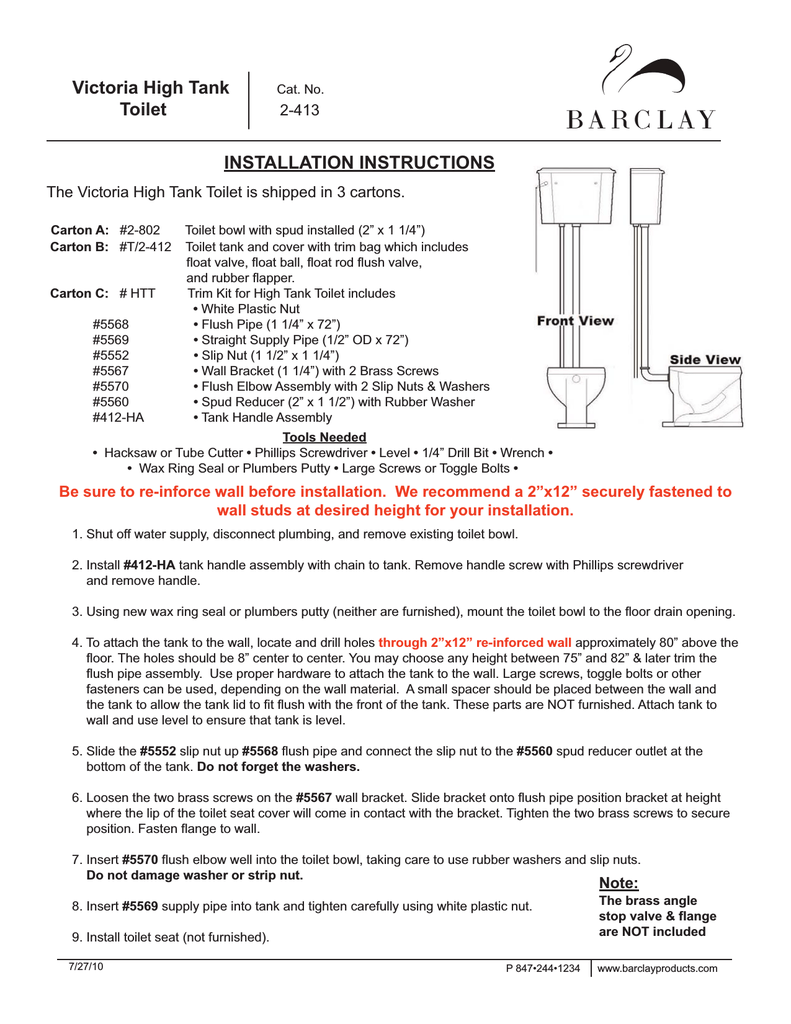 Victoria High Tank Toilet

Cat. No.
2-413

BARCLAY

INSTALLATION INSTRUCTIONS

The Victoria High Tank Toilet is shipped in 3 cartons.

Carton A: #2-802 Toilet bowl with spud installed (2” x 1 1/4”)
Carton B: #T/2-412 Toilet tank and cover with trim bag which includes float valve, float ball, float rod flush valve, and rubber flapper.
Carton C: # HTT Trim Kit for High Tank Toilet includes
• White Plastic Nut
#5568 • Flush Pipe (1 1/4” x 72”)
#5569 • Straight Supply Pipe (1/2” OD x 72”)
#5552 • Slip Nut (1 1/2” x 1 1/4”)
#5567 • Wall Bracket (1 1/4”) with 2 Brass Screws
#5570 • Flush Elbow Assembly with 2 Slip Nuts & Washers
#5560 • Spud Reducer (2” x 1 1/2”) with Rubber Washer
#412-HA • Tank Handle Assembly

Front View

Side View

Tools Needed
• Hacksaw or Tube Cutter • Phillips Screwdriver • Level • 1/4” Drill Bit • Wrench •
• Wax Ring Seal or Plumbers Putty • Large Screws or Toggle Bolts •

Be sure to re-inforce wall before installation. We recommend a 2”x12” securely fastened to wall studs at desired height for your installation.

1. Shut off water supply, disconnect plumbing, and remove existing toilet bowl.

2. Install #412-HA tank handle assembly with chain to tank. Remove handle screw with Phillips screwdriver and remove handle.

3. Using new wax ring seal or plumbers putty (neither are furnished), mount the toilet bowl to the floor drain opening.

4. To attach the tank to the wall, locate and drill holes through 2”x12” re-inforced wall approximately 80” above the floor. The holes should be 8” center to center. You may choose any height between 75” and 82” & later trim the flush pipe assembly. Use proper hardware to attach the tank to the wall. Large screws, toggle bolts or other fasteners can be used, depending on the wall material. A small spacer should be placed between the wall and the tank to allow the tank lid to fit flush with the front of the tank. These parts are NOT furnished. Attach tank to wall and use level to ensure that tank is level.

5. Slide the #5552 slip nut up #5568 flush pipe and connect the slip nut to the #5560 spud reducer outlet at the bottom of the tank. Do not forget the washers.

6. Loosen the two brass screws on the #5567 wall bracket. Slide bracket onto flush pipe position bracket at height where the lip of the toilet seat cover will come in contact with the bracket. Tighten the two brass screws to secure position. Fasten flange to wall.

7. Insert #5570 flush elbow well into the toilet bowl, taking care to use rubber washers and slip nuts. Do not damage washer or strip nut.

8. Insert #5569 supply pipe into tank and tighten carefully using white plastic nut.

9. Install toilet seat (not furnished).

Note:
The brass angle stop valve & flange are NOT included

7/27/10

P 847•244•1234 www.barclayproducts.com