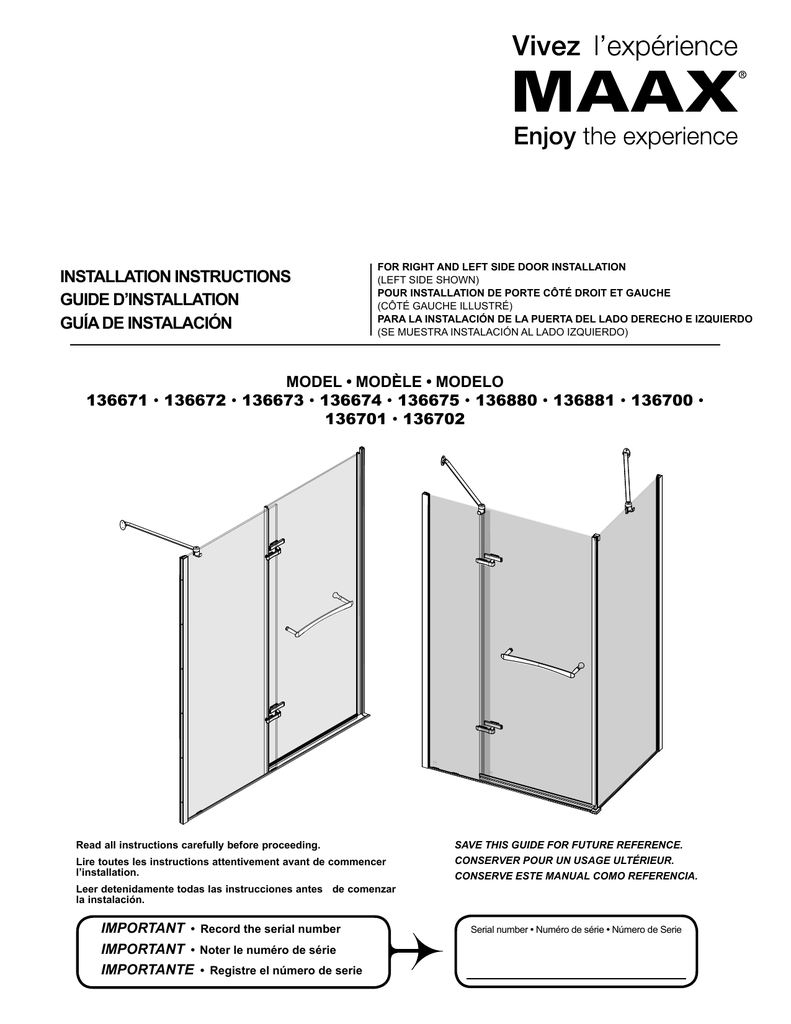 Vivez l'expérience
MAAX®
Enjoy the experience

INSTALLATION INSTRUCTIONS
GUIDE D'INSTALLATION
GUÍA DE INSTALACIÓN

FOR RIGHT AND LEFT SIDE DOOR INSTALLATION
(LEFT SIDE SHOWN)
POUR INSTALLATION DE PORTE CÔTÉ DROIT ET GAUCHE
(CÔTÉ GAUCHE ILLUSTRÉ)
PARA LA INSTALACIÓN DE LA PUERTA DEL LADO DERECHO E IZQUIERDO
(SE MUESTRA INSTALACIÓN AL LADO IZQUIERDO)

MODEL • MODÈLE • MODELO
136671 · 136672 · 136673 · 136674 · 136675 · 136880 · 136881 · 136700 · 136701 · 136702

Read all instructions carefully before proceeding.

Lire toutes les instructions attentivement avant de commencer l'installation.

Leer detenidamente todas las instrucciones antes de comenzar la instalación.

SAVE THIS GUIDE FOR FUTURE REFERENCE.
CONSERVER POUR UN USAGE ULTÉRIEUR.
CONSERVE ESTE MANUAL COMO REFERENCIA.

IMPORTANT • Record the serial number
IMPORTANT • Noter le numéro de série
IMPORTANTE • Registre el número de serie

Serial number • Numéro de série • Número de Serie