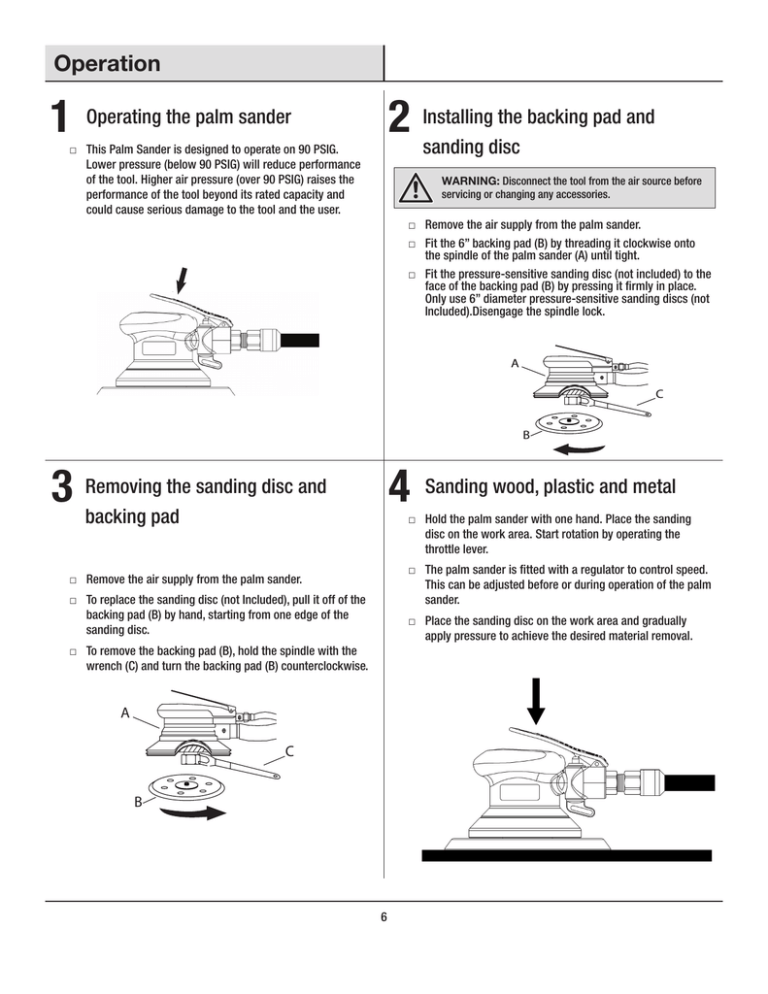 Operation

1 Operating the palm sander

□ This Palm Sander is designed to operate on 90 PSIG. Lower pressure (below 90 PSIG) will reduce performance of the tool. Higher air pressure (over 90 PSIG) raises the performance of the tool beyond its rated capacity and could cause serious damage to the tool and the user.

2 Installing the backing pad and sanding disc

WARNING: Disconnect the tool from the air source before servicing or changing any accessories.

□ Remove the air supply from the palm sander.

□ Fit the 6" backing pad (B) by threading it clockwise onto the spindle of the palm sander (A) until tight.

□ Fit the pressure-sensitive sanding disc (not included) to the face of the backing pad (B) by pressing it firmly in place. Only use 6" diameter pressure-sensitive sanding discs (not Included).Disengage the spindle lock.

A

C

B

3 Removing the sanding disc and backing pad

□ Remove the air supply from the palm sander.

□ To replace the sanding disc (not Included), pull it off of the backing pad (B) by hand, starting from one edge of the sanding disc.

□ To remove the backing pad (B), hold the spindle with the wrench (C) and turn the backing pad (B) counterclockwise.

A

C

B

4 Sanding wood, plastic and metal

□ Hold the palm sander with one hand. Place the sanding disc on the work area. Start rotation by operating the throttle lever.

□ The palm sander is fitted with a regulator to control speed. This can be adjusted before or during operation of the palm sander.

□ Place the sanding disc on the work area and gradually apply pressure to achieve the desired material removal.

6