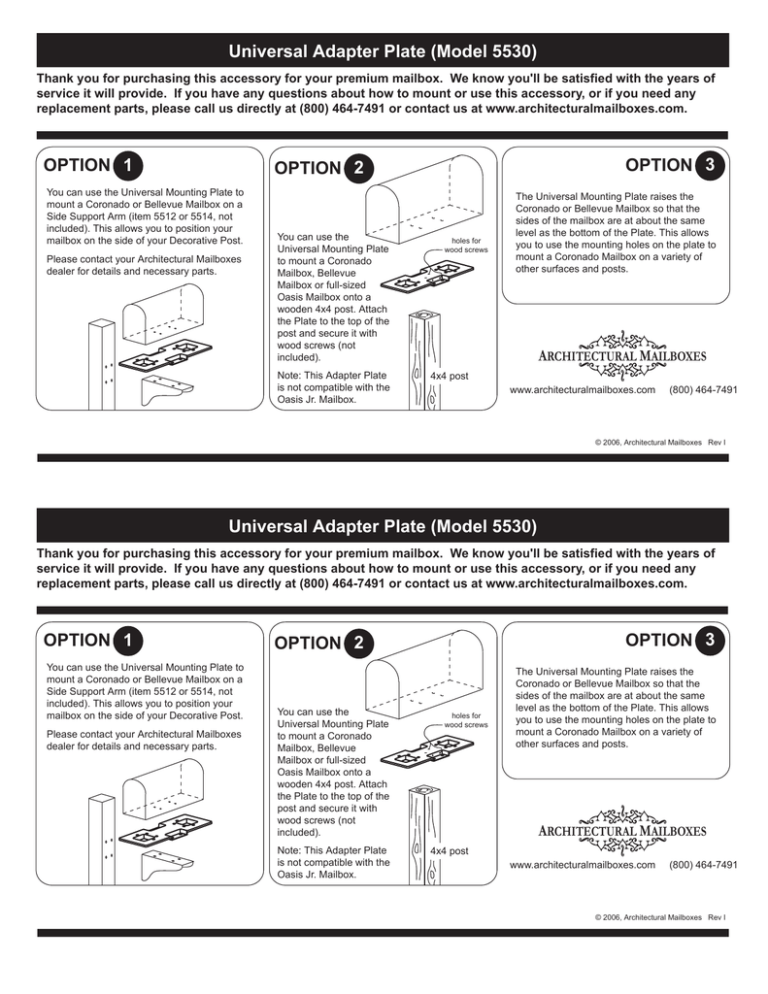 Universal Adapter Plate (Model 5530)

Thank you for purchasing this accessory for your premium mailbox. We know you'll be satisfied with the years of service it will provide. If you have any questions about how to mount or use this accessory, or if you need any replacement parts, please call us directly at (800) 464-7491 or contact us at www.architecturalmailboxes.com.

OPTION 1

You can use the Universal Mounting Plate to mount a Coronado or Bellevue Mailbox on a Side Support Arm (item 5512 or 5514, not included). This allows you to position your mailbox on the side of your Decorative Post.

Please contact your Architectural Mailboxes dealer for details and necessary parts.

OPTION 2

You can use the Universal Mounting Plate to mount a Coronado Mailbox, Bellevue Mailbox or full-sized Oasis Mailbox onto a wooden 4x4 post. Attach the Plate to the top of the post and secure it with wood screws (not included).

Note: This Adapter Plate is not compatible with the Oasis Jr. Mailbox.

holes for wood screws

4x4 post

OPTION 3

The Universal Mounting Plate raises the Coronado or Bellevue Mailbox so that the sides of the mailbox are at about the same level as the bottom of the Plate. This allows you to use the mounting holes on the plate to mount a Coronado Mailbox on a variety of other surfaces and posts.

ARCHITECTURAL MAILBOXES

www.architecturalmailboxes.com (800) 464-7491

© 2006, Architectural Mailboxes Rev I

Universal Adapter Plate (Model 5530)

Thank you for purchasing this accessory for your premium mailbox. We know you'll be satisfied with the years of service it will provide. If you have any questions about how to mount or use this accessory, or if you need any replacement parts, please call us directly at (800) 464-7491 or contact us at www.architecturalmailboxes.com.

OPTION 1

You can use the Universal Mounting Plate to mount a Coronado or Bellevue Mailbox on a Side Support Arm (item 5512 or 5514, not included). This allows you to position your mailbox on the side of your Decorative Post.

Please contact your Architectural Mailboxes dealer for details and necessary parts.

OPTION 2

You can use the Universal Mounting Plate to mount a Coronado Mailbox, Bellevue Mailbox or full-sized Oasis Mailbox onto a wooden 4x4 post. Attach the Plate to the top of the post and secure it with wood screws (not included).

Note: This Adapter Plate is not compatible with the Oasis Jr. Mailbox.

holes for wood screws

4x4 post

OPTION 3

The Universal Mounting Plate raises the Coronado or Bellevue Mailbox so that the sides of the mailbox are at about the same level as the bottom of the Plate. This allows you to use the mounting holes on the plate to mount a Coronado Mailbox on a variety of other surfaces and posts.

ARCHITECTURAL MAILBOXES

www.architecturalmailboxes.com (800) 464-7491

© 2006, Architectural Mailboxes Rev I