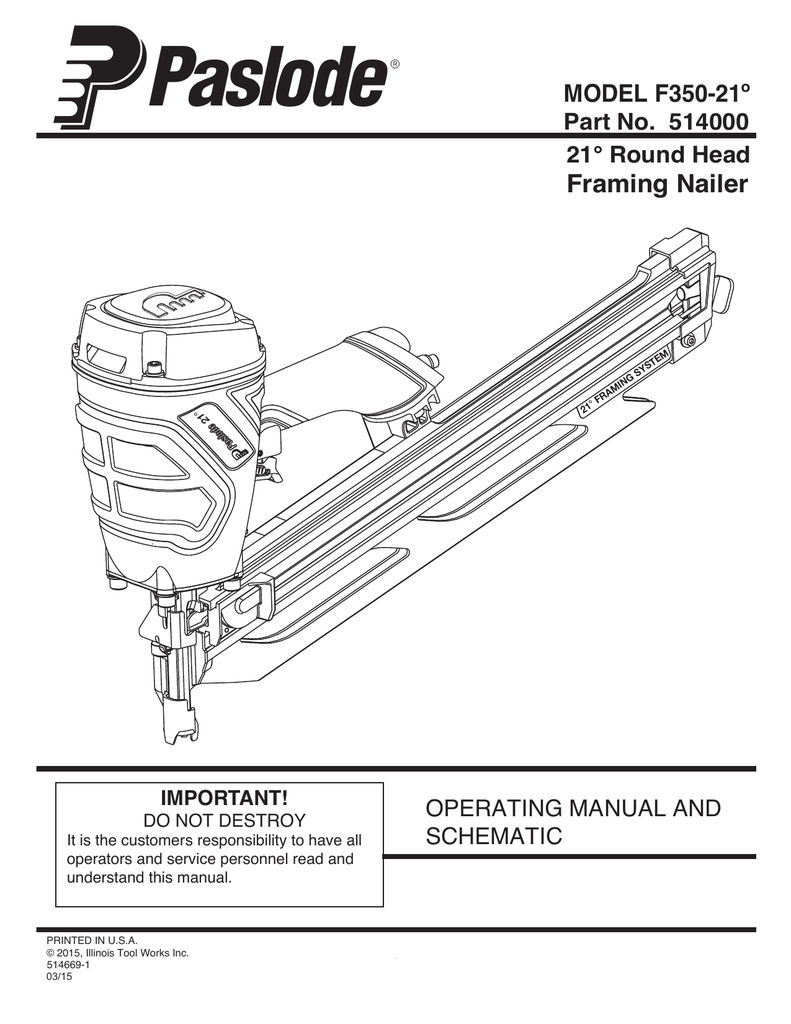 Paslode®

MODEL F350-21°
Part No. 514000

21° Round Head
Framing Nailer

Paslode 21°

21° FRAMING SYSTEM

IMPORTANT!
DO NOT DESTROY
It is the customers responsibility to have all operators and service personnel read and understand this manual.

OPERATING MANUAL AND SCHEMATIC

PRINTED IN U.S.A.
© 2015, Illinois Tool Works Inc.
514669-1
03/15