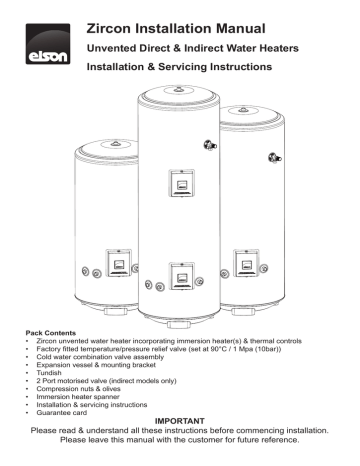 elson

Zircon Installation Manual

Unvented Direct & Indirect Water Heaters

Installation & Servicing Instructions

Pack Contents
• Zircon unvented water heater incorporating immersion heater(s) & thermal controls
• Factory fitted temperature/pressure relief valve (set at 90°C / 1 Mpa (10bar))
• Cold water combination valve assembly
• Expansion vessel & mounting bracket
• Tundish
• 2 Port motorised valve (indirect models only)
• Compression nuts & olives
• Immersion heater spanner
• Installation & servicing instructions
• Guarantee card

IMPORTANT
Please read & understand all these instructions before commencing installation.
Please leave this manual with the customer for future reference.