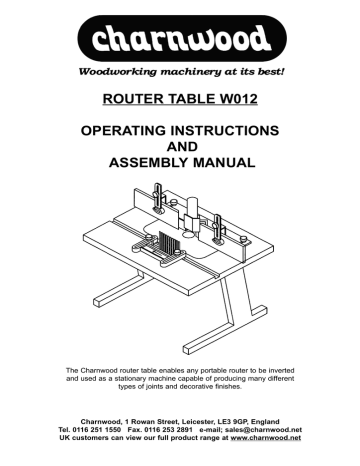 charnwood

Woodworking machinery at its best!

ROUTER TABLE W012

OPERATING INSTRUCTIONS
AND
ASSEMBLY MANUAL

The Charnwood router table enables any portable router to be inverted and used as a stationary machine capable of producing many different types of joints and decorative finishes.

Charnwood, 1 Rowan Street, Leicester, LE3 9GP, England
Tel. 0116 251 1550 Fax. 0116 253 2891 e-mail; sales@charnwood.net
UK customers can view our full product range at www.charnwood.net