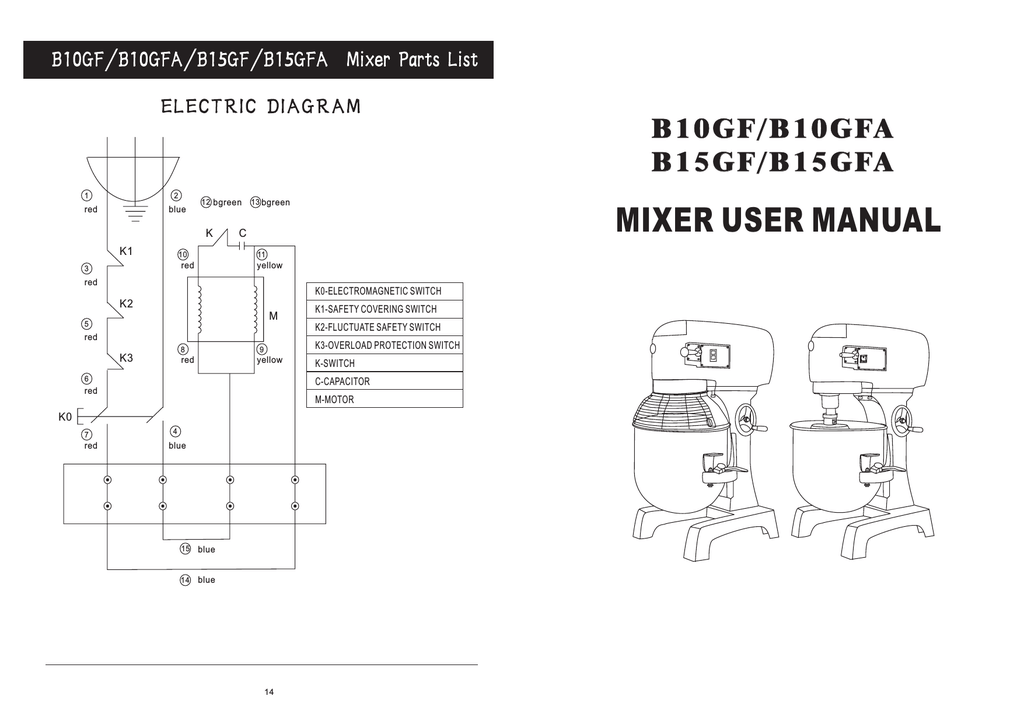 B10GF/B10GFA/B15GF/B15GFA Mixer Parts List

ELECTRIC DIAGRAM

1 red
2 blue
12 bgreen
13 bgreen
K C
K1
10 red
11 yellow
3 red
K2
M
5 red
K3
8 red
9 yellow
6 red
K0
7 red
4 blue
15 blue
14 blue

| K0-ELECTROMAGNETIC SWITCH |
|---|
| K1-SAFETY COVERING SWITCH |
| K2-FLUCTUATE SAFETY SWITCH |
| K3-OVERLOAD PROTECTION SWITCH |
| K-SWITCH |
| C-CAPACITOR |
| M-MOTOR |

14

B10GF/B10GFA
B15GF/B15GFA

MIXER USER MANUAL