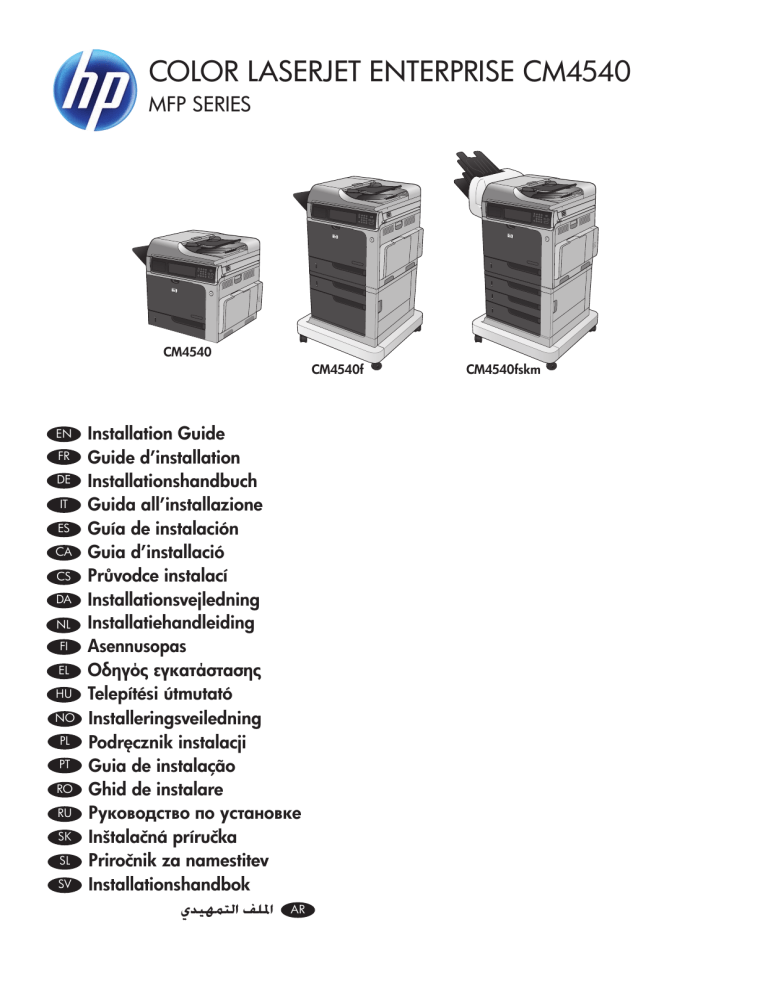 hp

COLOR LASERJET ENTERPRISE CM4540

MFP SERIES

CM4540

CM4540f

CM4540fskm

EN Installation Guide
FR Guide d'installation
DE Installationshandbuch
IT Guida all'installazione
ES Guía de instalación
CA Guia d'installació
CS Průvodce instalací
DA Installationsvejledning
NL Installatiehandleiding
FI Asennusopas
EL Οδηγός εγκατάστασης
HU Telepítési útmutató
NO Installeringsveiledning
PL Podręcznik instalacji
PT Guia de instalação
RO Ghid de instalare
RU Руководство по установке
SK Inštalačná príručka
SL Priročnik za namestitev
SV Installationshandbok
الملف التمهيدي AR