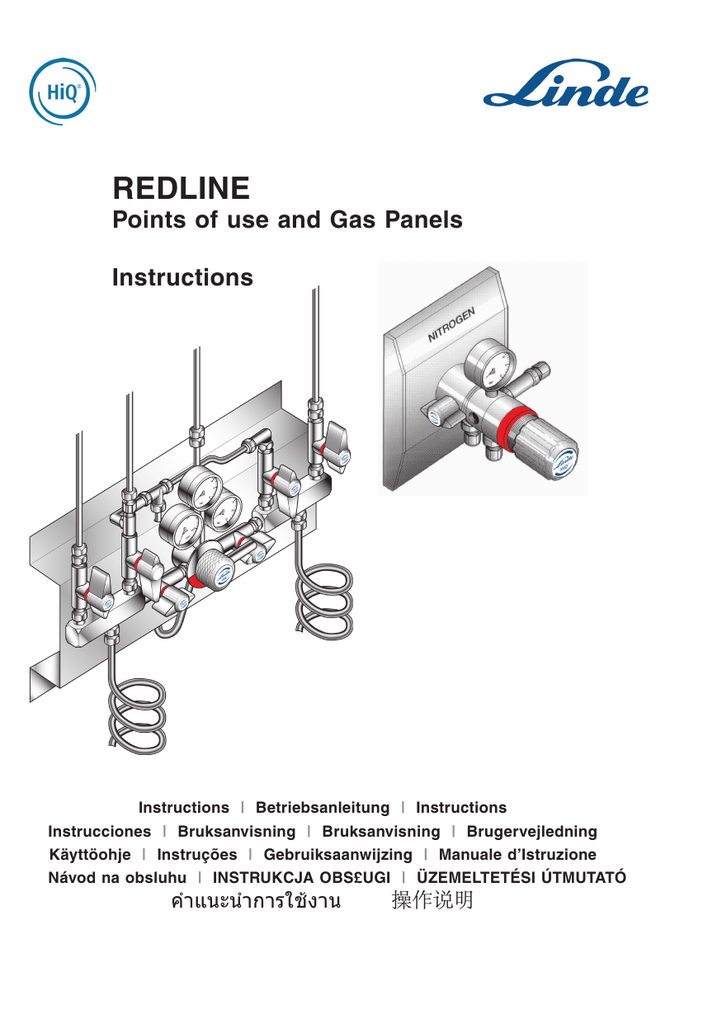 HiQ®

Linde

REDLINE
Points of use and Gas Panels

Instructions

NITROGEN

Instructions | Betriebsanleitung | Instructions
Instrucciones | Bruksanvisning | Bruksanvisning | Brugervejledning
Käyttöohje | Instruções | Gebruiksaanwijzing | Manuale d'Istruzione
Návod na obsluhu | INSTRUKCJA OBS£UGI | ÜZEMELTETÉSI ÚTMUTATÓ
คำแนะนำการใช้งาน 操作说明