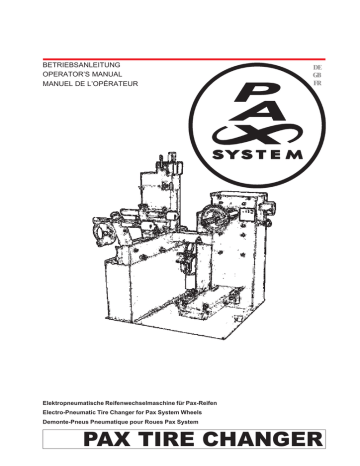 BETRIEBSANLEITUNG
OPERATOR'S MANUAL
MANUEL DE L'OPÉRATEUR

DE
GB
FR

PAX
SYSTEM

Elektropneumatische Reifenwechselmaschine für Pax-Reifen
Electro-Pneumatic Tire Changer for Pax System Wheels
Demonte-Pneus Pneumatique pour Roues Pax System

PAX TIRE CHANGER