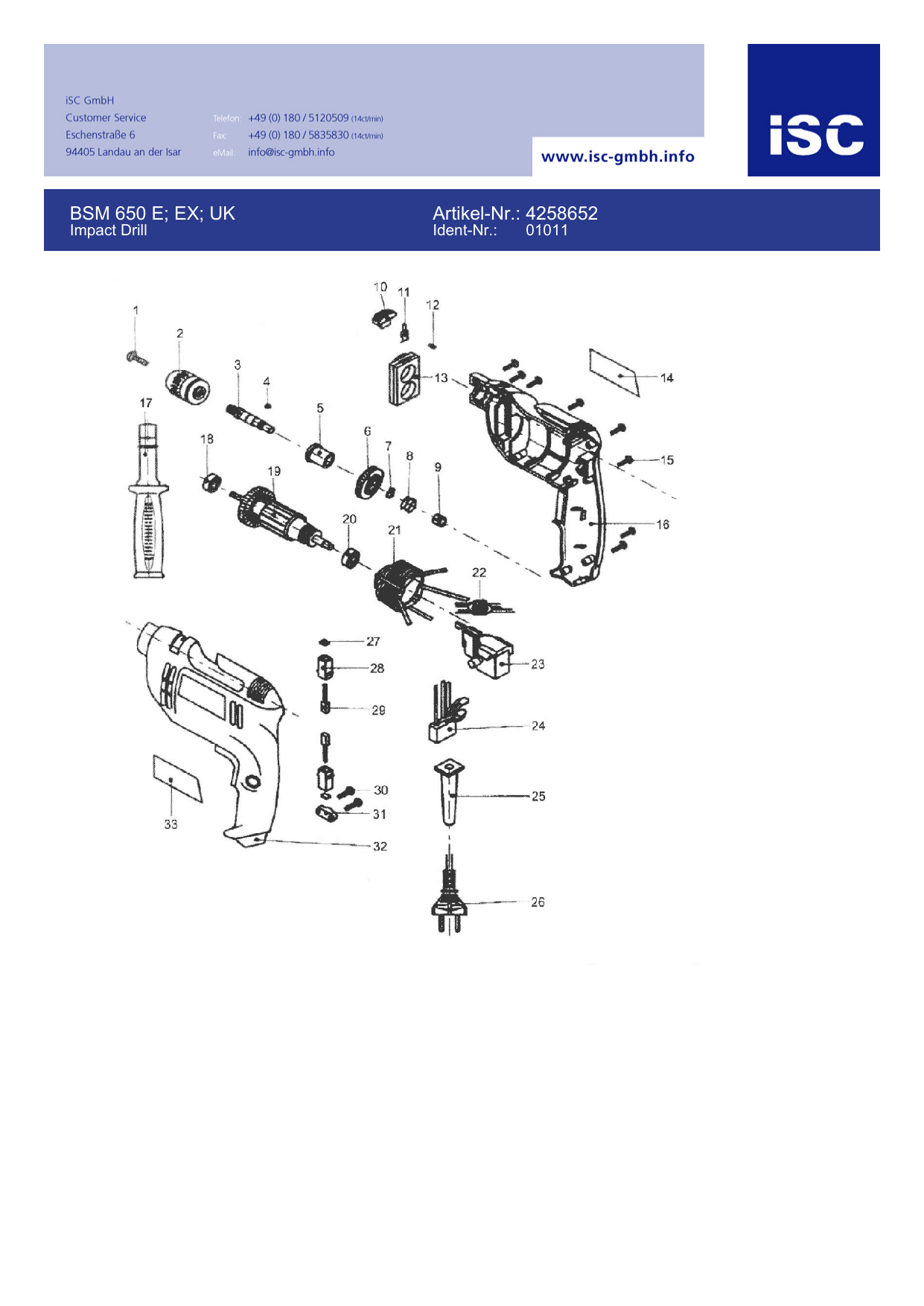 iSC GmbH
Customer Service
Eschenstraße 6
94405 Landau an der Isar

Telefon: +49 (0) 180 / 5120509 (14ct/min)
Fax: +49 (0) 180 / 5835830 (14ct/min)
eMail: info@isc-gmbh.info

www.isc-gmbh.info

iSC

BSM 650 E; EX; UK
Impact Drill

Artikel-Nr.: 4258652
Ident-Nr.: 01011

1 2 3 4 5 6 7 8 9 10 11 12 13 14 15 16 17 18 19 20 21 22 23 24 25 26 27 28 29 30 31 32 33