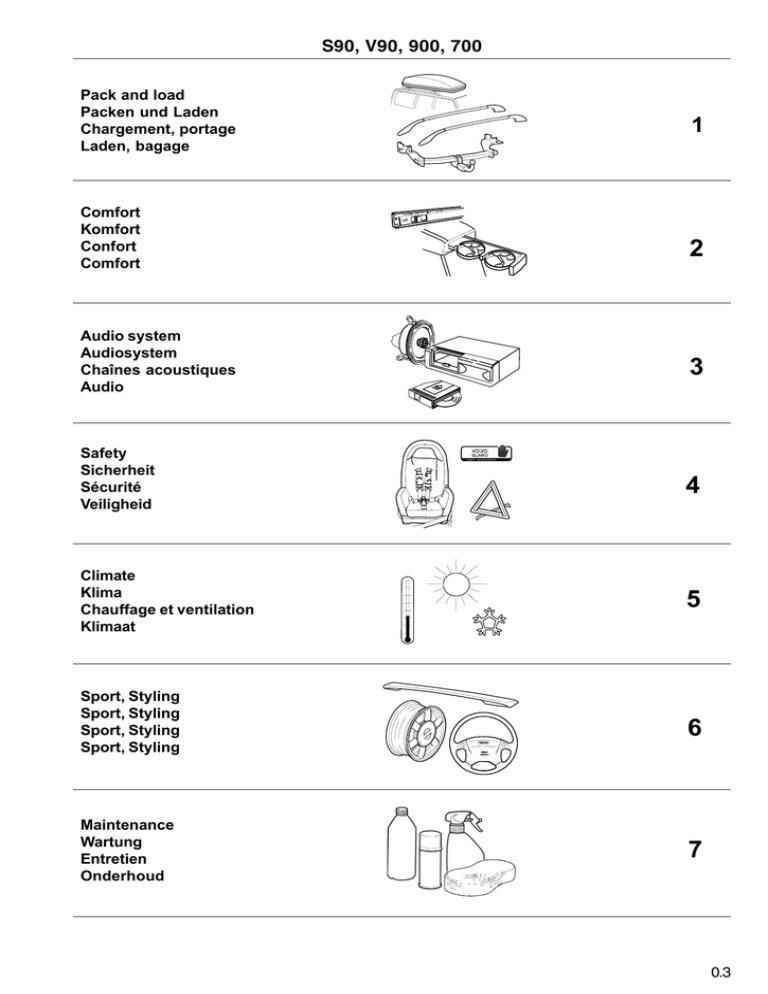 S90, V90, 900, 700

Pack and load
Packen und Laden
Chargement, portage
Laden, bagage

1

Comfort
Komfort
Confort
Comfort

2

Audio system
Audiosystem
Chaînes acoustiques
Audio

3

Safety
Sicherheit
Sécurité
Veiligheid

VOLVO GUARD

4

Climate
Klima
Chauffage et ventilation
Klimaat

5

Sport, Styling
Sport, Styling
Sport, Styling
Sport, Styling

6

Maintenance
Wartung
Entretien
Onderhoud

7

0.3