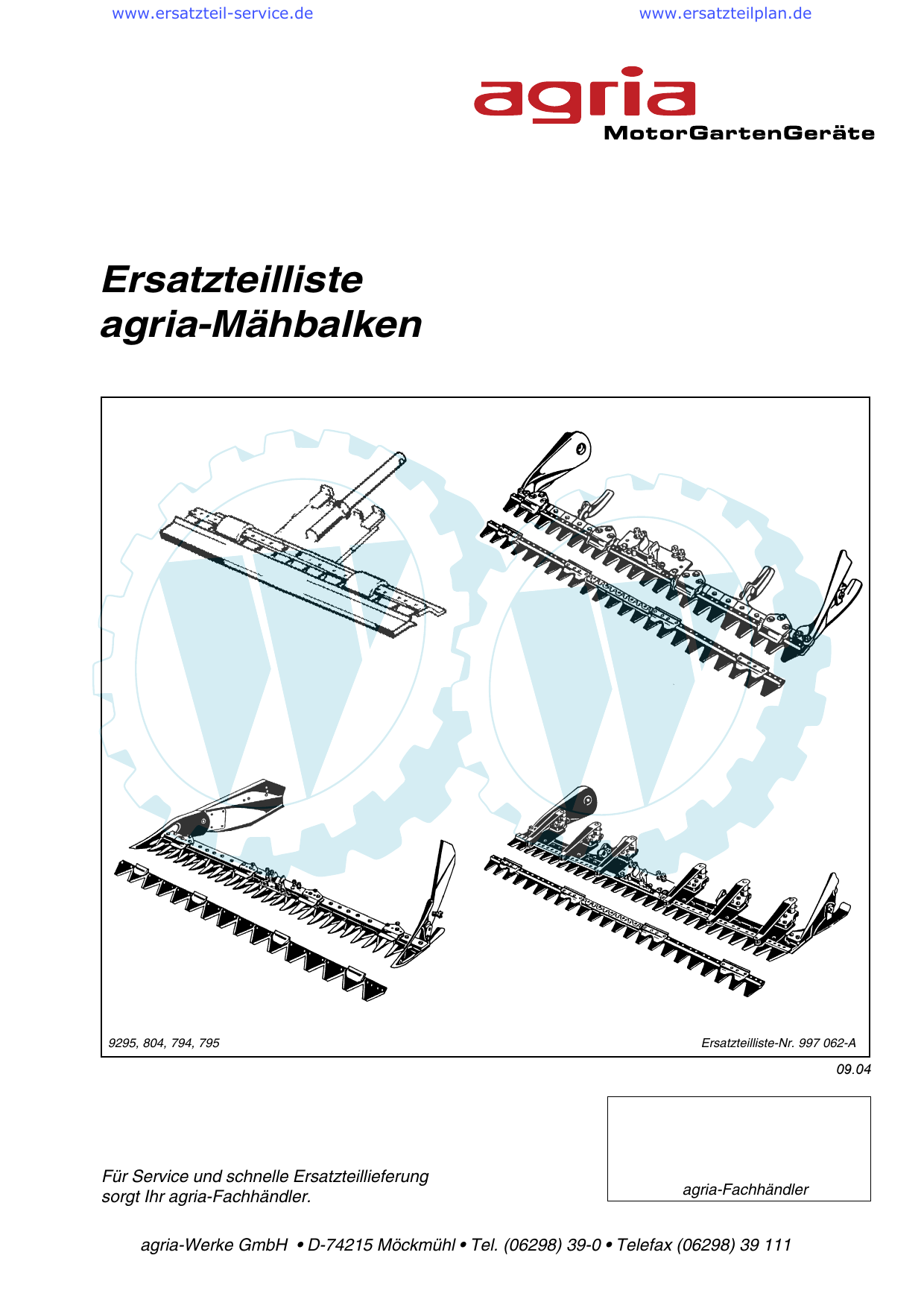 www.ersatzteil-service.de

www.ersatzteilplan.de

agria
MotorGartenGeräte

Ersatzteilliste
agria-Mähbalken

9295, 804, 794, 795

Ersatzteilliste-Nr. 997 062-A

09.04

Für Service und schnelle Ersatzteillieferung sorgt Ihr agria-Fachhändler.

agria-Fachhändler

agria-Werke GmbH • D-74215 Möckmühl • Tel. (06298) 39-0 • Telefax (06298) 39 111