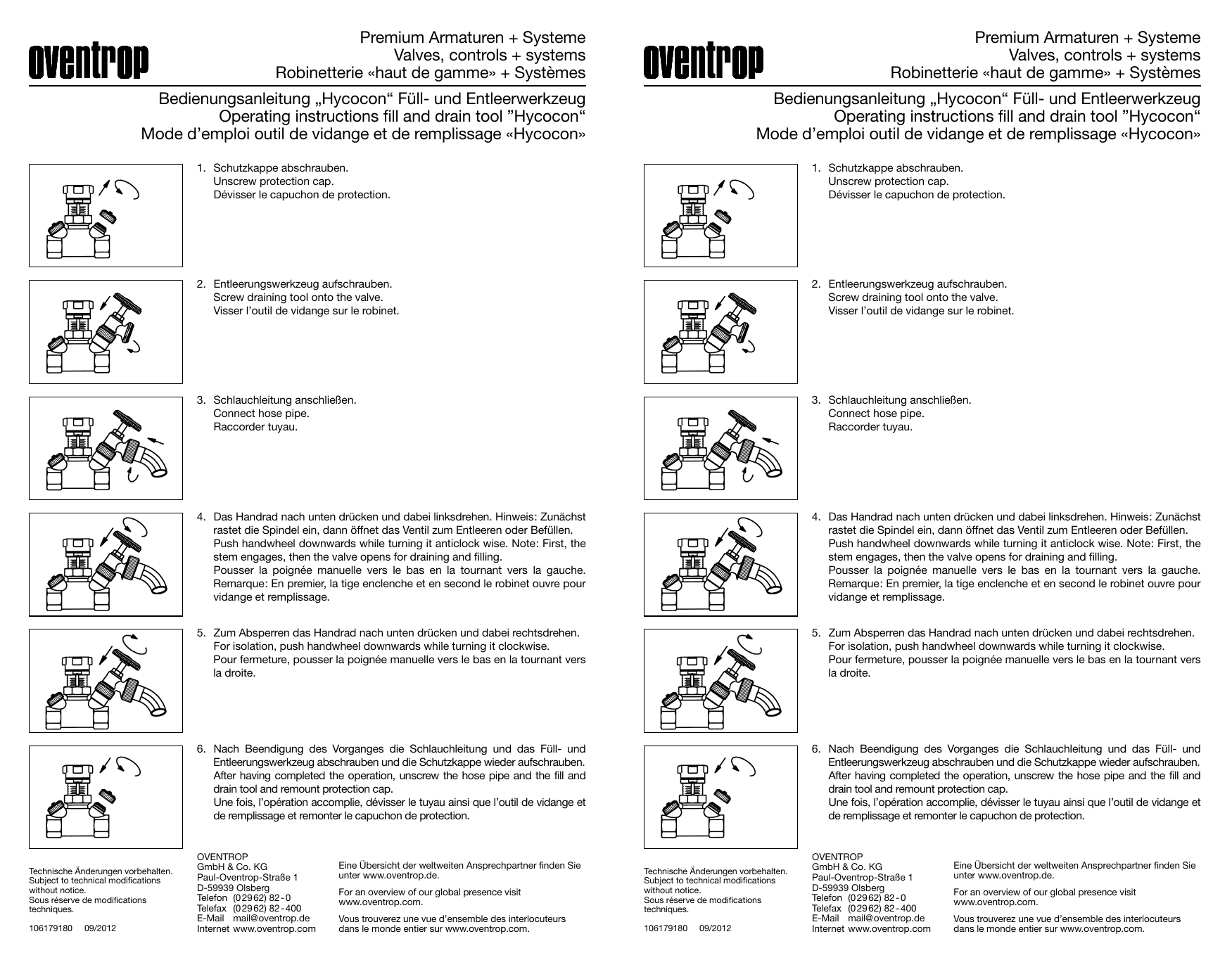 oventrop

Premium Armaturen + Systeme
Valves, controls + systems
Robinetterie «haut de gamme» + Systèmes

Bedienungsanleitung „Hycocon“ Füll- und Entleerwerkzeug
Operating instructions fill and drain tool ”Hycocon“
Mode d’emploi outil de vidange et de remplissage «Hycocon»

1. Schutzkappe abschrauben.
Unscrew protection cap.
Dévisser le capuchon de protection.

2. Entleerungswerkzeug aufschrauben.
Screw draining tool onto the valve.
Visser l’outil de vidange sur le robinet.

3. Schlauchleitung anschließen.
Connect hose pipe.
Raccorder tuyau.

4. Das Handrad nach unten drücken und dabei linksdrehen. Hinweis: Zunächst rastet die Spindel ein, dann öffnet das Ventil zum Entleeren oder Befüllen.
Push handwheel downwards while turning it anticlock wise. Note: First, the stem engages, then the valve opens for draining and filling.
Pousser la poignée manuelle vers le bas en la tournant vers la gauche. Remarque: En premier, la tige enclenche et en second le robinet ouvre pour vidange et remplissage.

5. Zum Absperren das Handrad nach unten drücken und dabei rechtsdrehen.
For isolation, push handwheel downwards while turning it clockwise.
Pour fermeture, pousser la poignée manuelle vers le bas en la tournant vers la droite.

6. Nach Beendigung des Vorganges die Schlauchleitung und das Füll- und Entleerungswerkzeug abschrauben und die Schutzkappe wieder aufschrauben.
After having completed the operation, unscrew the hose pipe and the fill and drain tool and remount protection cap.
Une fois, l’opération accomplie, dévisser le tuyau ainsi que l’outil de vidange et de remplissage et remonter le capuchon de protection.

Technische Änderungen vorbehalten.
Subject to technical modifications without notice.
Sous réserve de modifications techniques.

106179180 09/2012

OVENTROP
GmbH & Co. KG
Paul-Oventrop-Straße 1
D-59939 Olsberg
Telefon (02962) 82-0
Telefax (02962) 82-400
E-Mail mail@oventrop.de
Internet www.oventrop.com

Eine Übersicht der weltweiten Ansprechpartner finden Sie unter www.oventrop.de.

For an overview of our global presence visit www.oventrop.com.

Vous trouverez une vue d’ensemble des interlocuteurs dans le monde entier sur www.oventrop.com.

oventrop

Premium Armaturen + Systeme
Valves, controls + systems
Robinetterie «haut de gamme» + Systèmes

Bedienungsanleitung „Hycocon“ Füll- und Entleerwerkzeug
Operating instructions fill and drain tool ”Hycocon“
Mode d’emploi outil de vidange et de remplissage «Hycocon»

1. Schutzkappe abschrauben.
Unscrew protection cap.
Dévisser le capuchon de protection.

2. Entleerungswerkzeug aufschrauben.
Screw draining tool onto the valve.
Visser l’outil de vidange sur le robinet.

3. Schlauchleitung anschließen.
Connect hose pipe.
Raccorder tuyau.

4. Das Handrad nach unten drücken und dabei linksdrehen. Hinweis: Zunächst rastet die Spindel ein, dann öffnet das Ventil zum Entleeren oder Befüllen.
Push handwheel downwards while turning it anticlock wise. Note: First, the stem engages, then the valve opens for draining and filling.
Pousser la poignée manuelle vers le bas en la tournant vers la gauche. Remarque: En premier, la tige enclenche et en second le robinet ouvre pour vidange et remplissage.

5. Zum Absperren das Handrad nach unten drücken und dabei rechtsdrehen.
For isolation, push handwheel downwards while turning it clockwise.
Pour fermeture, pousser la poignée manuelle vers le bas en la tournant vers la droite.

6. Nach Beendigung des Vorganges die Schlauchleitung und das Füll- und Entleerungswerkzeug abschrauben und die Schutzkappe wieder aufschrauben.
After having completed the operation, unscrew the hose pipe and the fill and drain tool and remount protection cap.
Une fois, l’opération accomplie, dévisser le tuyau ainsi que l’outil de vidange et de remplissage et remonter le capuchon de protection.

Technische Änderungen vorbehalten.
Subject to technical modifications without notice.
Sous réserve de modifications techniques.

106179180 09/2012

OVENTROP
GmbH & Co. KG
Paul-Oventrop-Straße 1
D-59939 Olsberg
Telefon (02962) 82-0
Telefax (02962) 82-400
E-Mail mail@oventrop.de
Internet www.oventrop.com

Eine Übersicht der weltweiten Ansprechpartner finden Sie unter www.oventrop.de.

For an overview of our global presence visit www.oventrop.com.

Vous trouverez une vue d’ensemble des interlocuteurs dans le monde entier sur www.oventrop.com.