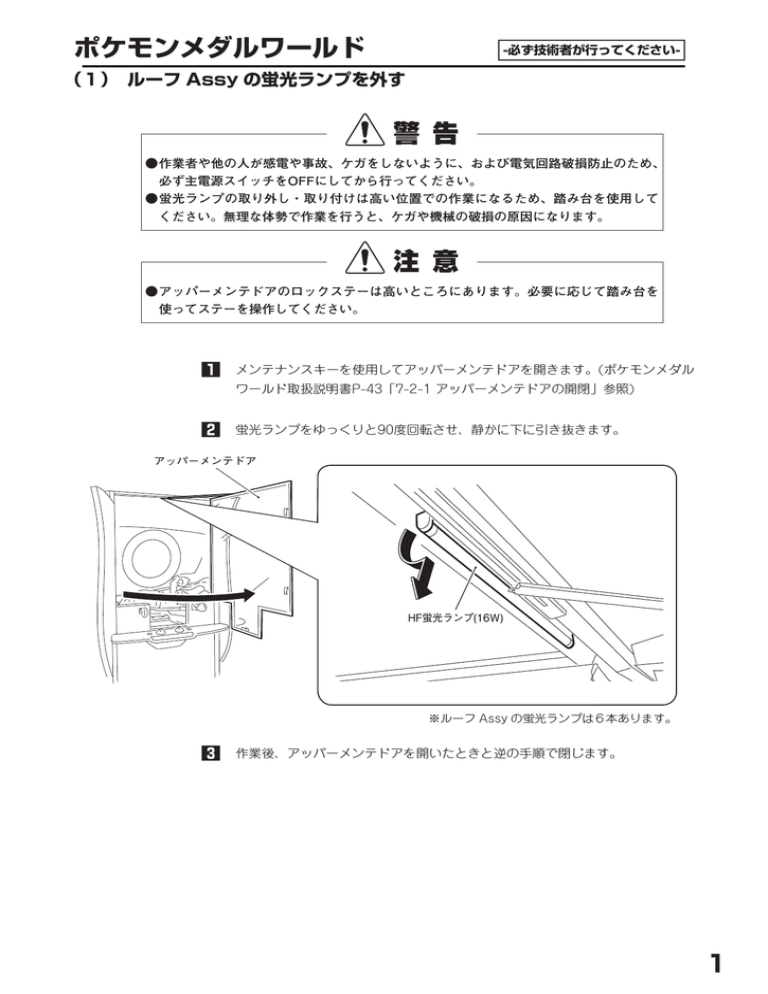 ポケモンメダルワールド

-必ず技術者が行ってください-

（1） ルーフ Assy の蛍光ランプを外す

警 告

●作業者や他の人が感電や事故、ケガをしないように、および電気回路破損防止のため、必ず主電源スイッチをOFFにしてから行ってください。
●蛍光ランプの取り外し・取り付けは高い位置での作業になるため、踏み台を使用してください。無理な体勢で作業を行うと、ケガや機械の破損の原因になります。

注 意

●アッパーメンテドアのロックステーは高いところにあります。必要に応じて踏み台を使ってステーを操作してください。

1 メンテナンスキーを使用してアッパーメンテドアを開きます。（ポケモンメダルワールド取扱説明書P-43「7-2-1 アッパーメンテドアの開閉」参照）

2 蛍光ランプをゆっくりと90度回転させ、静かに下に引き抜きます。

アッパーメンテドア

HF蛍光ランプ(16W)

※ルーフ Assy の蛍光ランプは6本あります。

3 作業後、アッパーメンテドアを開いたときと逆の手順で閉じます。

1